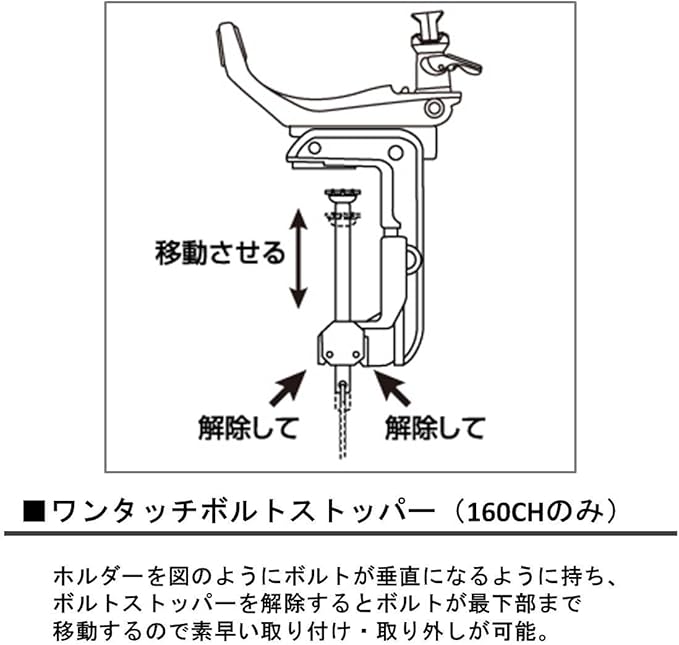 移動させる

解除して

解除して

■ワンタッチボルトストッパー（160CHのみ）

ホルダーを図のようにボルトが垂直になるように持ち、ボルトストッパーを解除するとボルトが最下部まで移動するので素早い取り付け・取り外しが可能。