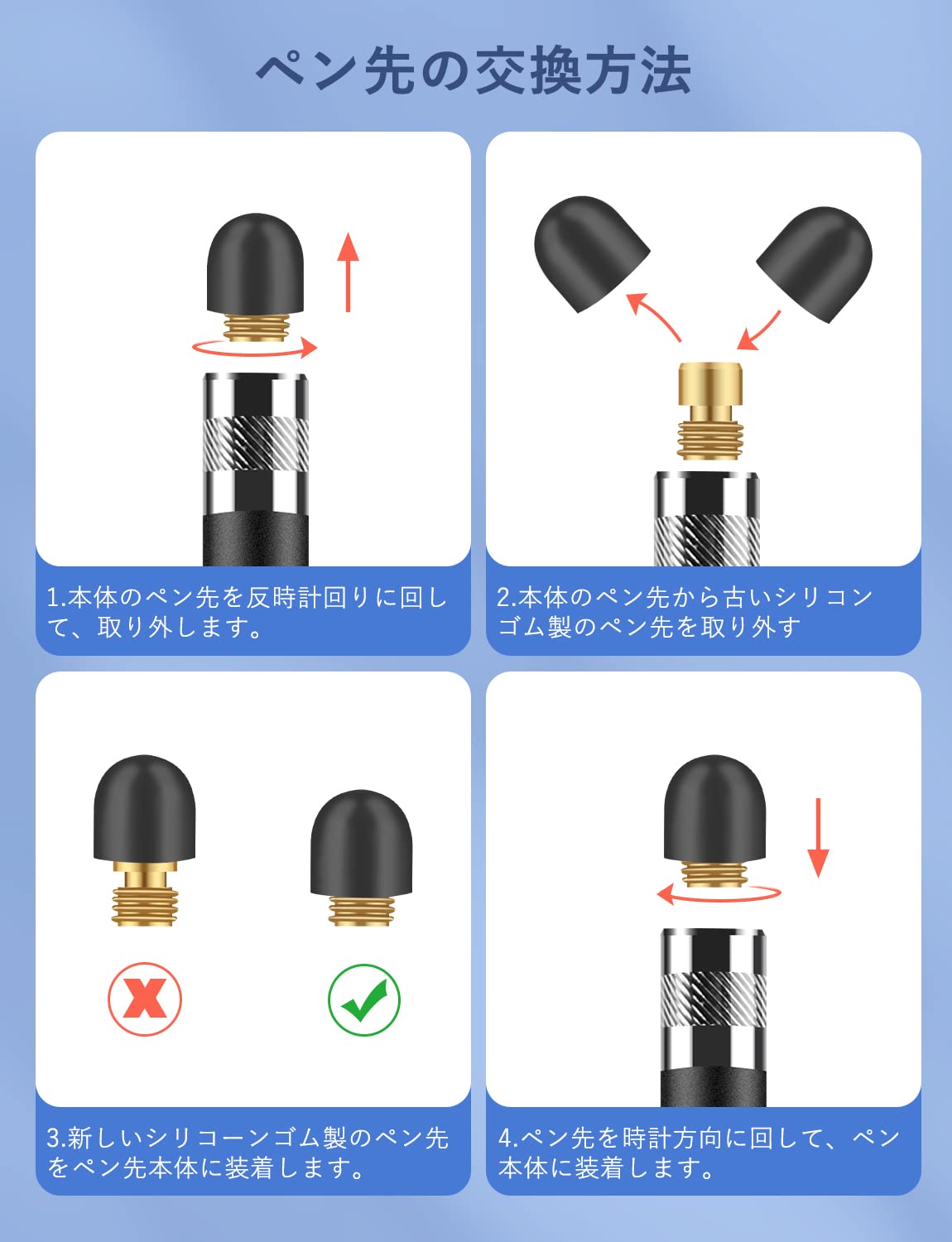 ペン先の交換方法

1.本体のペン先を反時計回りに回して、取り外します。

2.本体のペン先から古いシリコンゴム製のペン先を取り外す

3.新しいシリコーンゴム製のペン先をペン先本体に装着します。

4.ペン先を時計方向に回して、ペン本体に装着します。