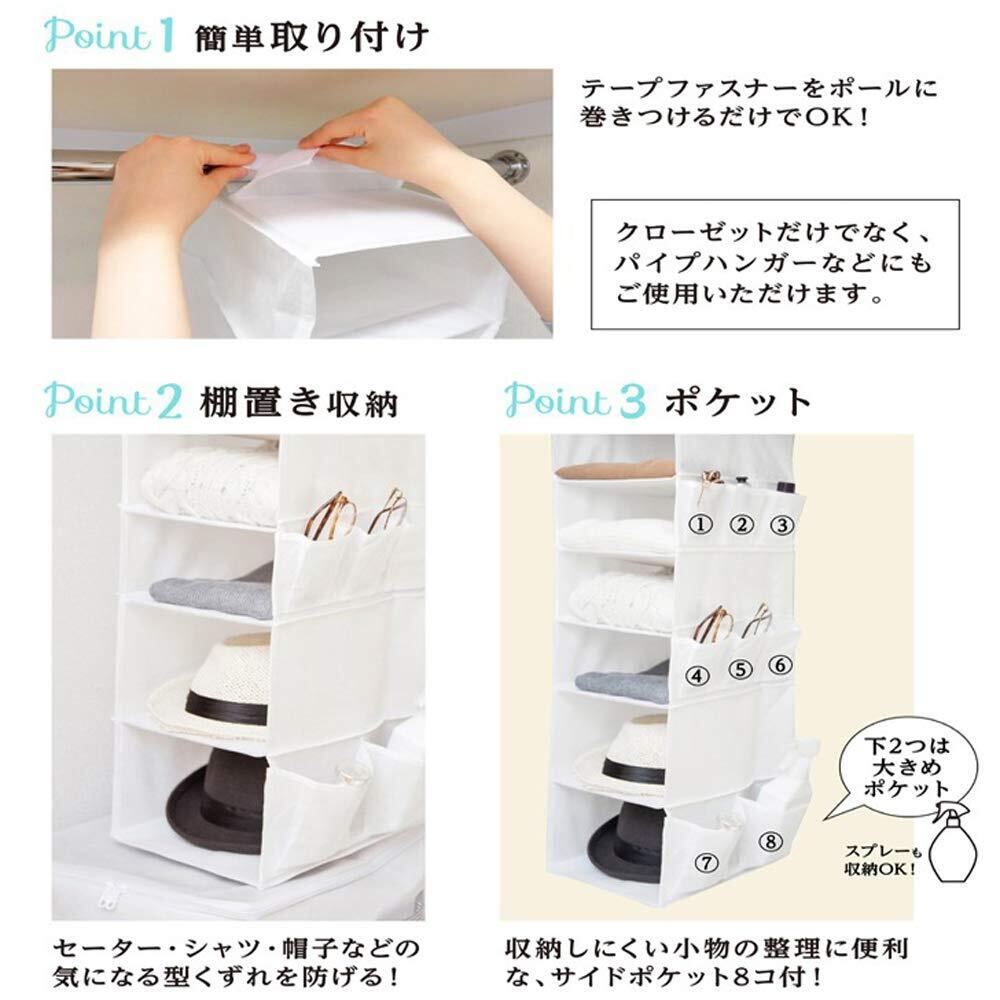 Point 1 簡単取り付け

テープファスナーをポールに巻きつけるだけでOK！

クローゼットだけでなく、パイプハンガーなどにもご使用いただけます。

Point 2 棚置き収納

セーター・シャツ・帽子などの気になる型くずれを防げる！

Point 3 ポケット

① ② ③
④ ⑤ ⑥
⑦ ⑧

下2つは大きめポケット

スプレーも収納OK！

収納しにくい小物の整理に便利な、サイドポケット8コ付！