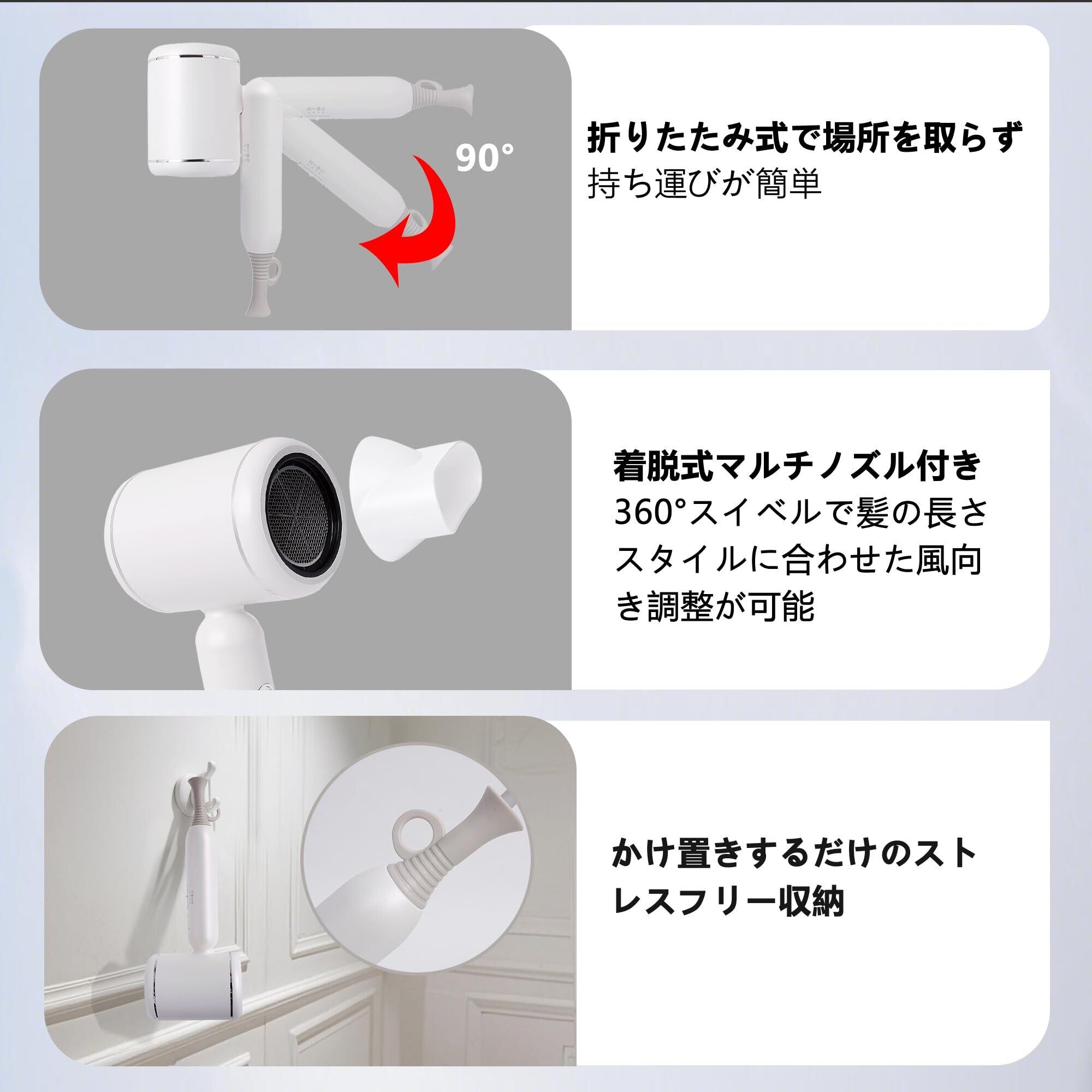 90°

折りたたみ式で場所を取らず
持ち運びが簡単

着脱式マルチノズル付き
360°スイベルで髪の長さスタイルに合わせた風向き調整が可能

かけ置きするだけのストレスフリー収納