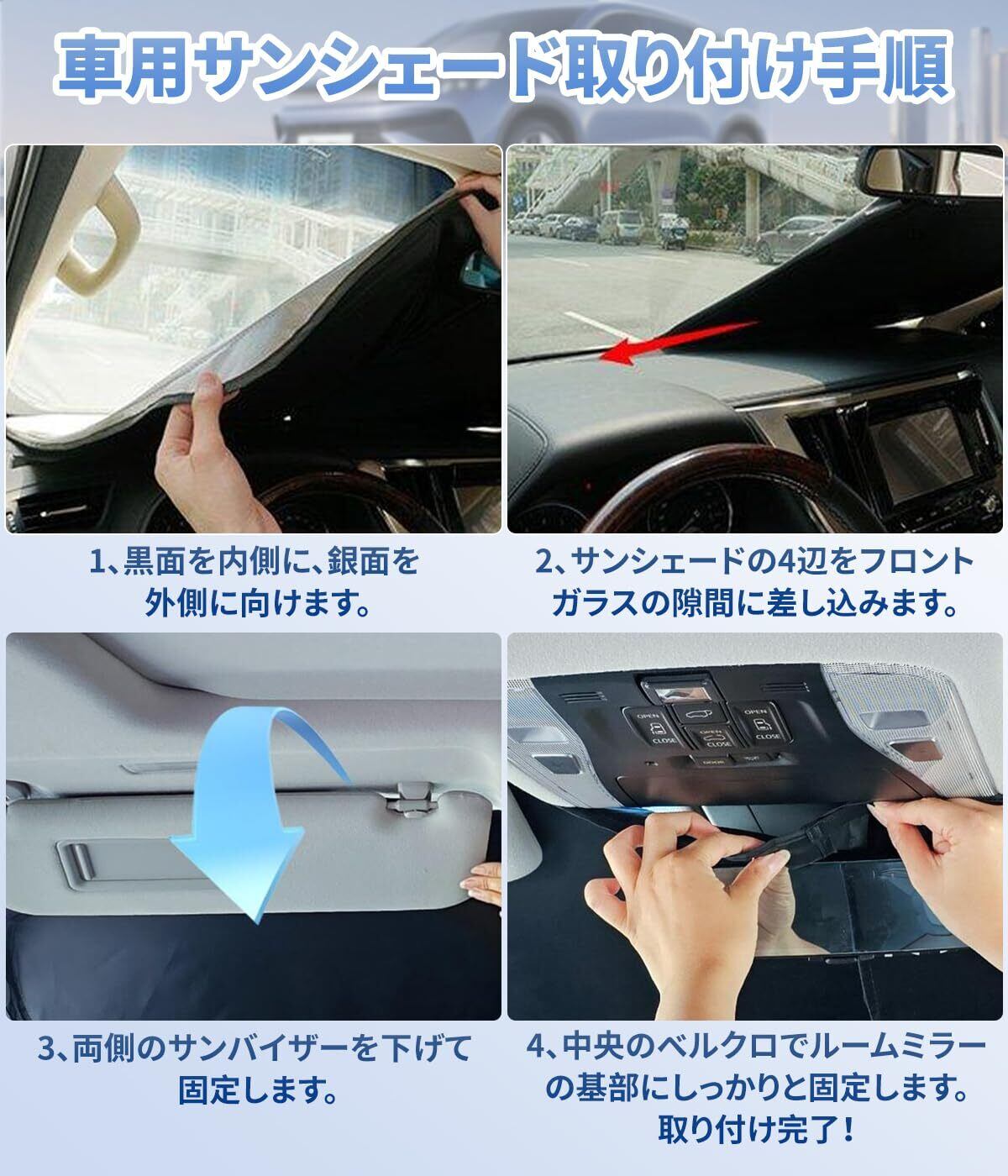 車用サンシェード取り付け手順

1、黒面を内側に、銀面を外側に向けます。

2、サンシェードの4辺をフロントガラスの隙間に差し込みます。

OPEN
CLOSE
OPEN
CLOSE
OPEN
CLOSE

3、両側のサンバイザーを下げて固定します。

4、中央のベルクロでルームミラーの基部にしっかりと固定します。取り付け完了！