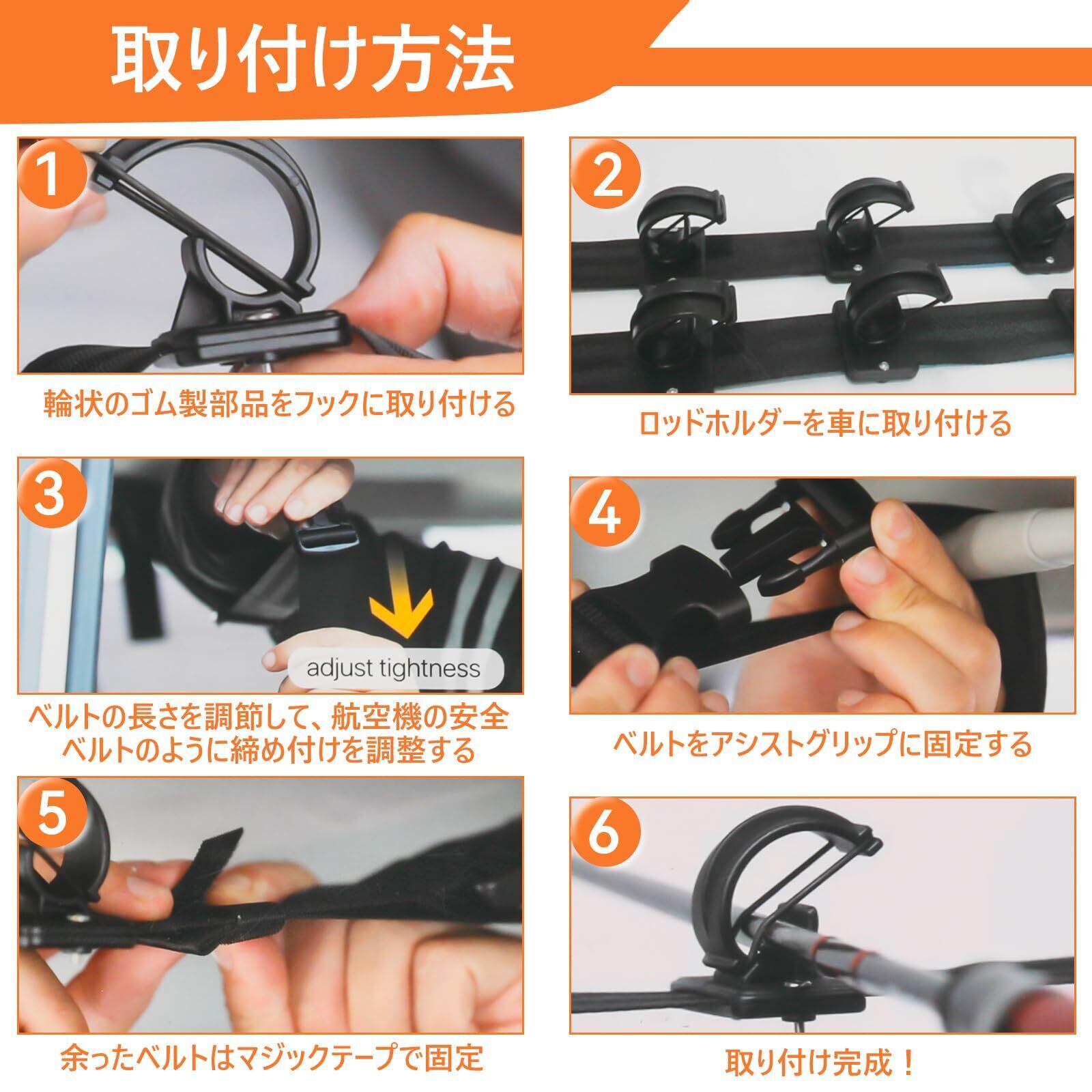 取り付け方法

1

輪状のゴム製部品をフックに取り付ける

2

ロッドホルダーを車に取り付ける

3

adjust tightness

ベルトの長さを調節して、航空機の安全ベルトのように締め付けを調整する

4

ベルトをアシストグリップに固定する

5

余ったベルトはマジックテープで固定

6

取り付け完成！