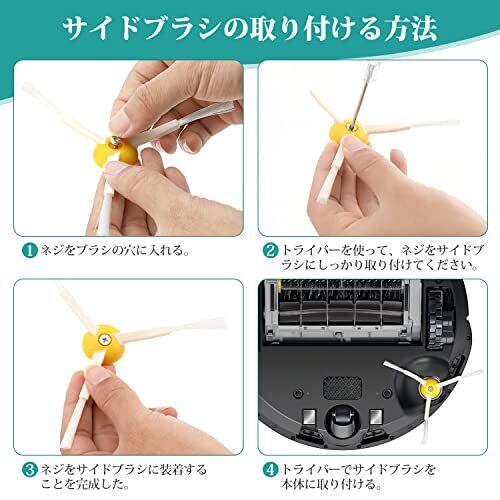 サイドブラシの取り付ける方法

1 ネジをブラシの穴に入れる。

2 トライバーを使って、ネジをサイドブラシにしっかり取り付けてください。

3 ネジをサイドブラシに装着することを完成した。

4 トライバーでサイドブラシを本体に取り付ける。