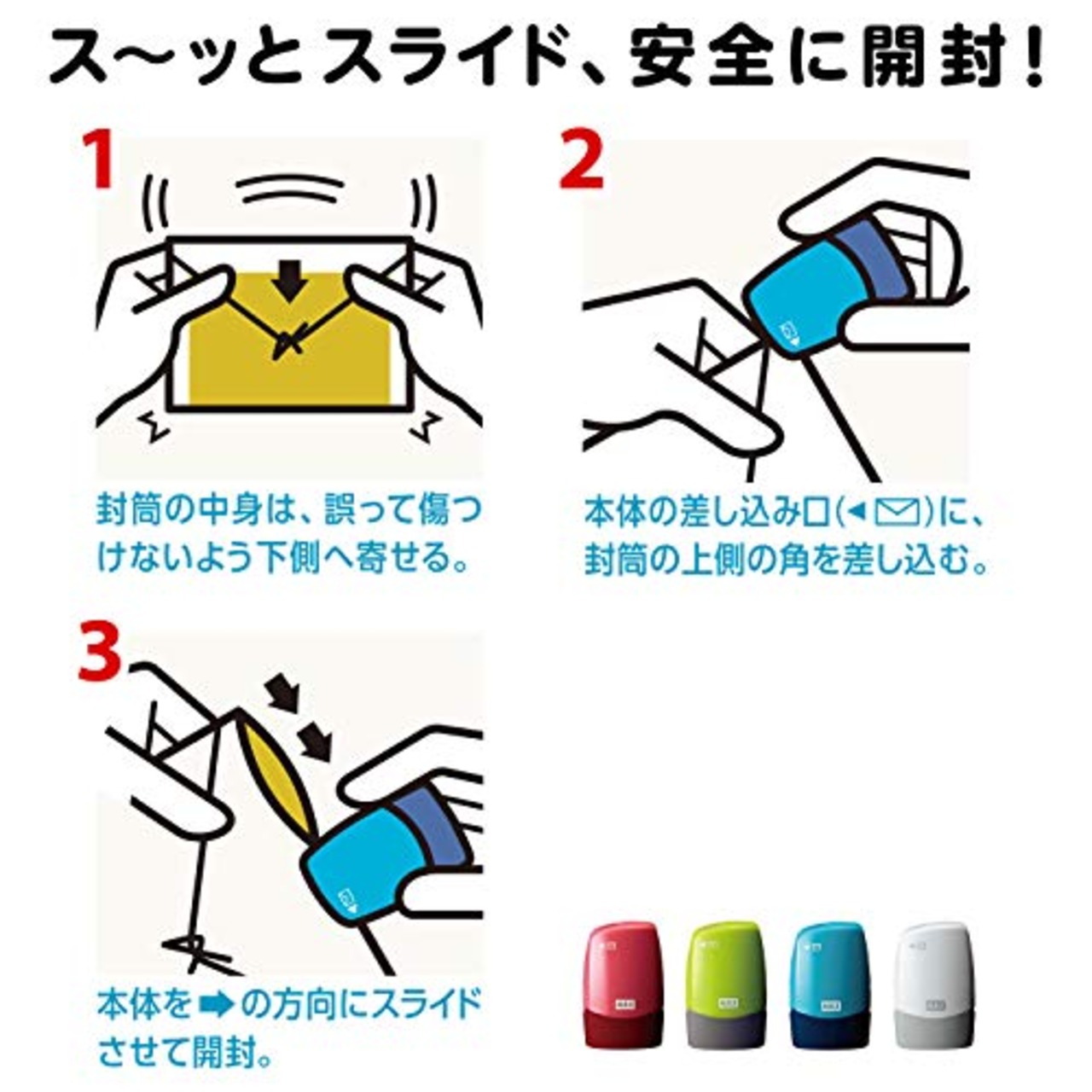 ス〜ッとスライド、安全に開封!

1

封筒の中身は、誤って傷つけないよう下側へ寄せる。

2

本体の差し込み口(◀✉)に、封筒の上側の角を差し込む。

3

本体を➡の方向にスライドさせて開封。