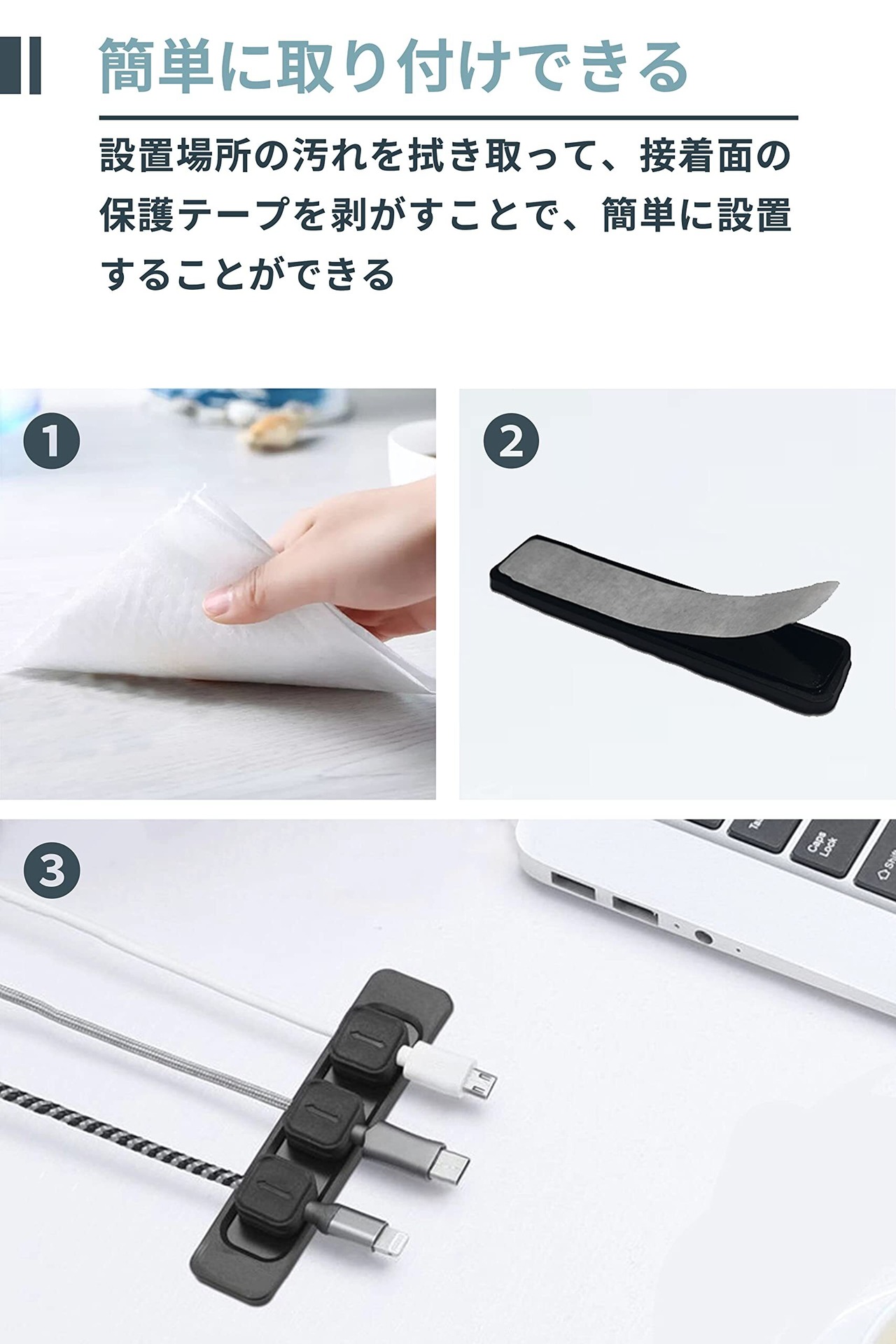 簡単に取り付けできる

設置場所の汚れを拭き取って、接着面の保護テープを剥がすことで、簡単に設置することができる

1

2

3

Caps Lock