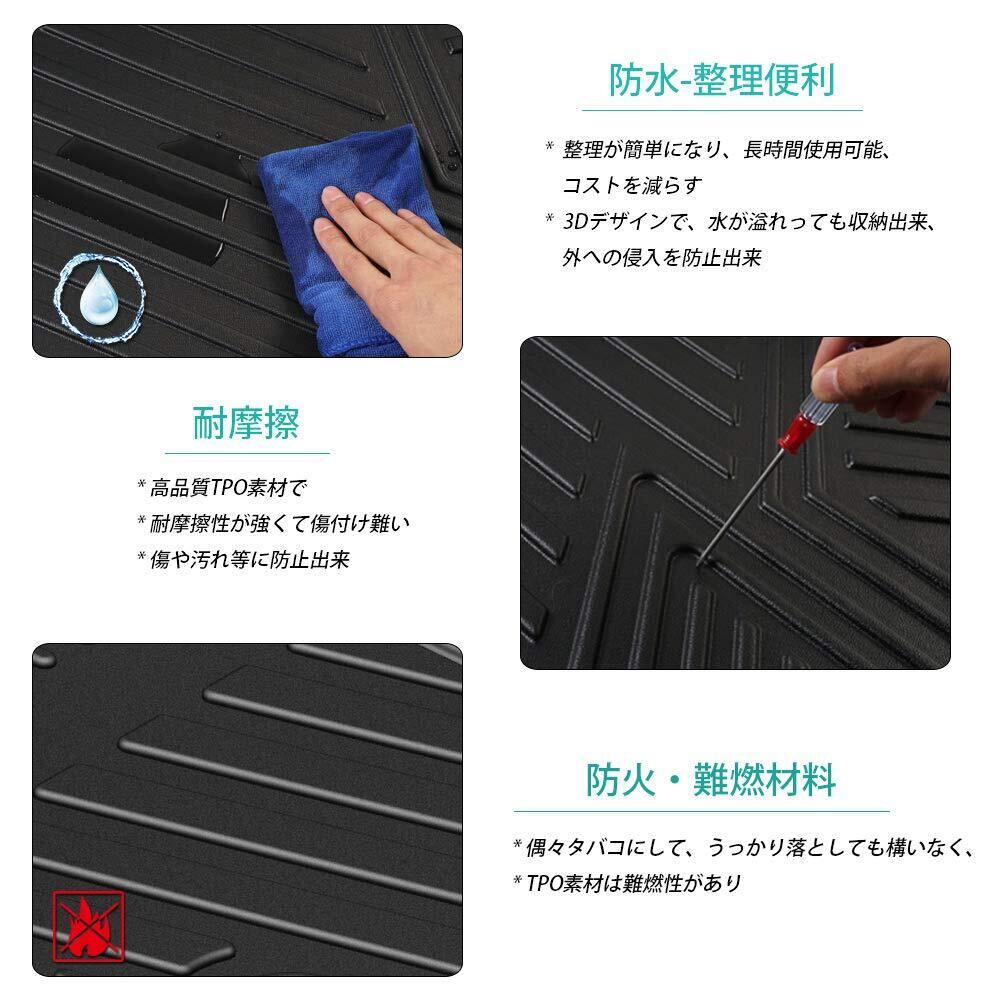 防水-整理便利

* 整理が簡単になり、長時間使用可能、コストを減らす
* 3Dデザインで、水が溢れっても収納出来、外への侵入を防止出来

耐摩擦

* 高品質TPO素材で
* 耐摩擦性が強くて傷付け難い
* 傷や汚れ等に防止出来

防火・難燃材料

* 偶々タバコにして、うっかり落としても構いなく、
* TPO素材は難燃性があり