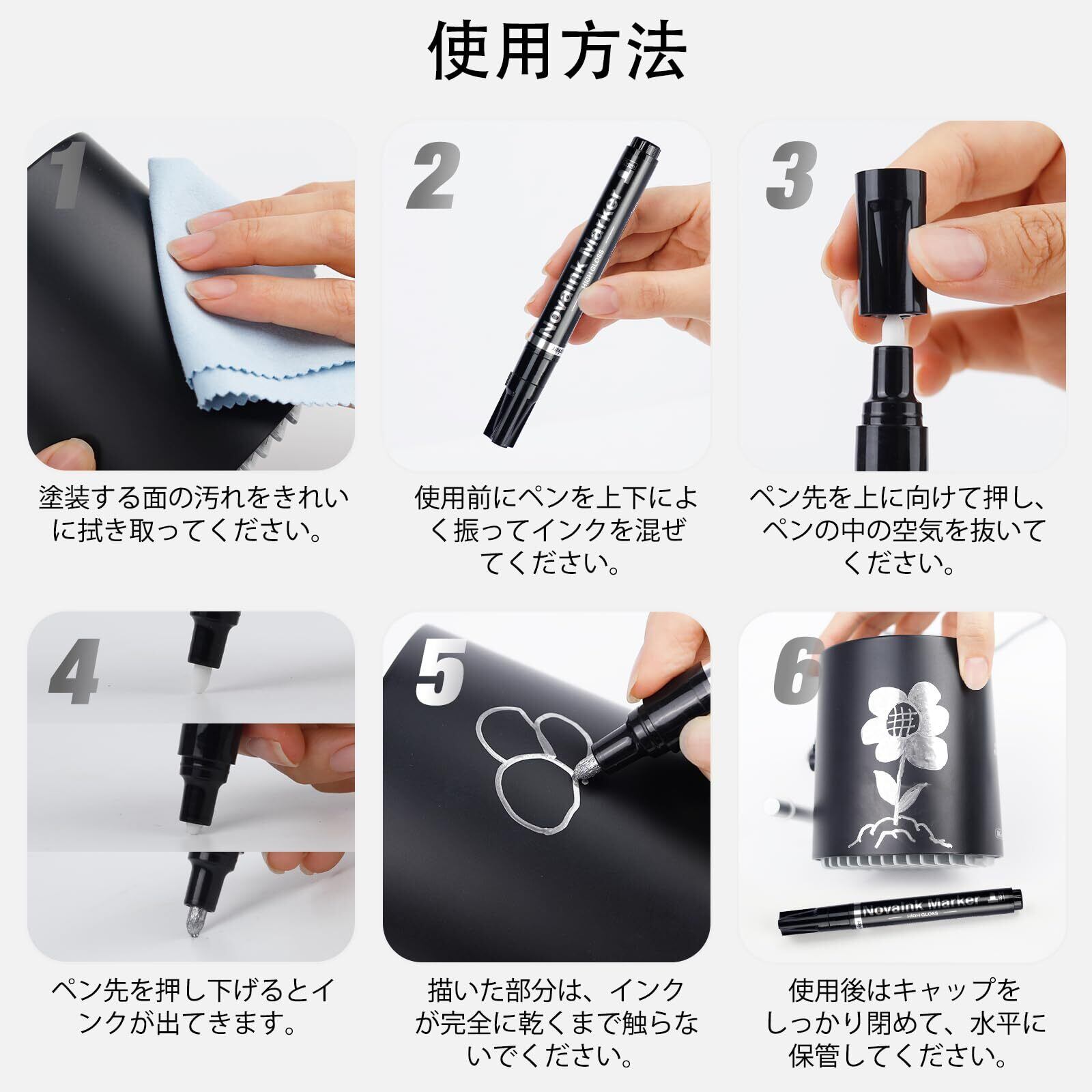 使用方法

1

塗装する面の汚れをきれいに拭き取ってください。

2

Novaink Marker
HIGH GLOSS

使用前にペンを上下によく振ってインクを混ぜてください。

3

ペン先を上に向けて押し、ペンの中の空気を抜いてください。

4

ペン先を押し下げるとインクが出てきます。

5

描いた部分は、インクが完全に乾くまで触らないでください。

6

Novaink Marker
HIGH GLOSS

使用後はキャップをしっかり閉めて、水平に保管してください。