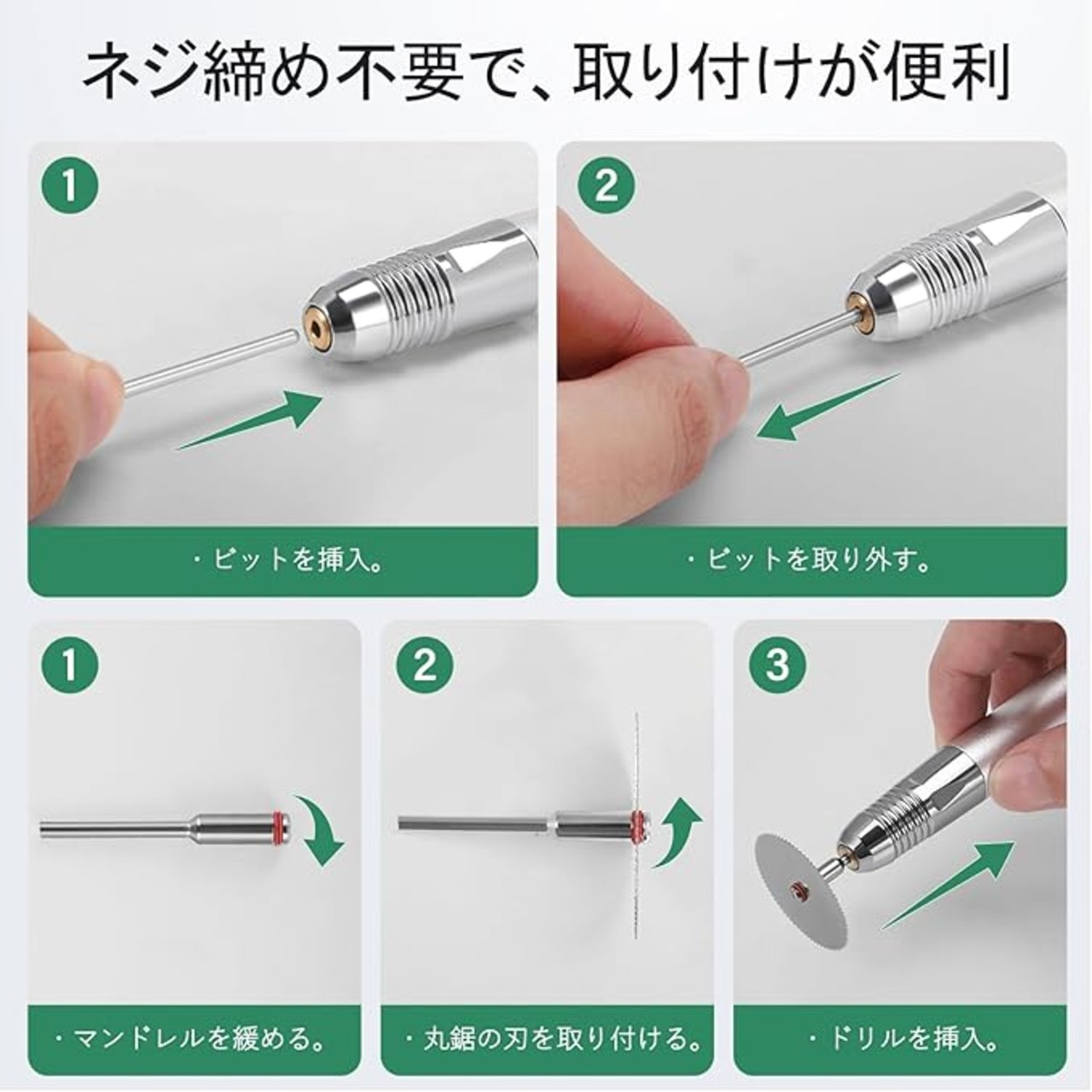 ネジ締め不要で、取り付けが便利

1

・ビットを挿入。

2

・ビットを取り外す。

1

・マンドレルを緩める。

2

・丸鋸の刃を取り付ける。

3

・ドリルを挿入。