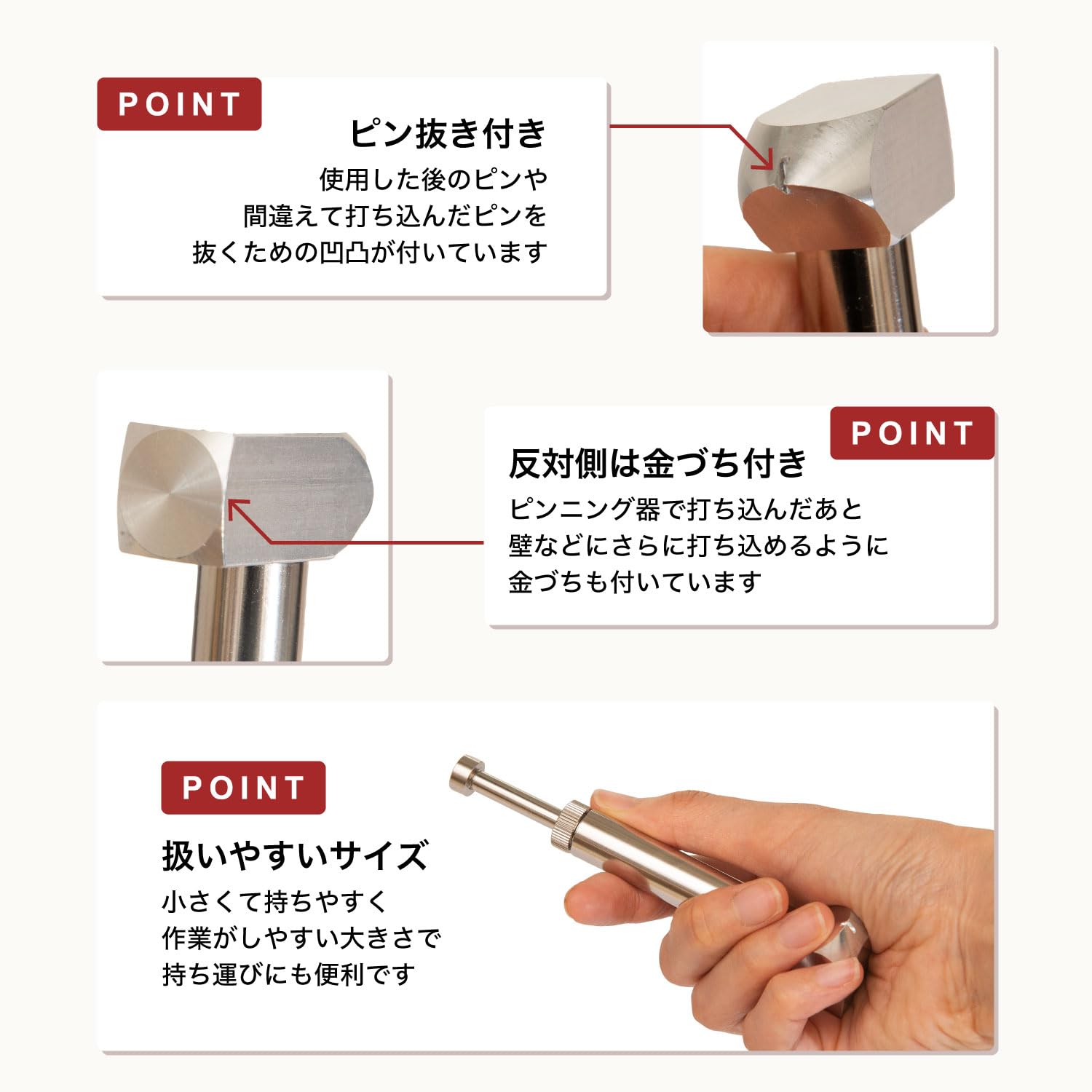 POINT

ピン抜き付き

使用した後のピンや
間違えて打ち込んだピンを
抜くための凹凸が付いています

POINT

反対側は金づち付き

ピンニング器で打ち込んだあと
壁などにさらに打ち込めるように
金づちも付いています

POINT

扱いやすいサイズ

小さくて持ちやすく
作業がしやすい大きさで
持ち運びにも便利です