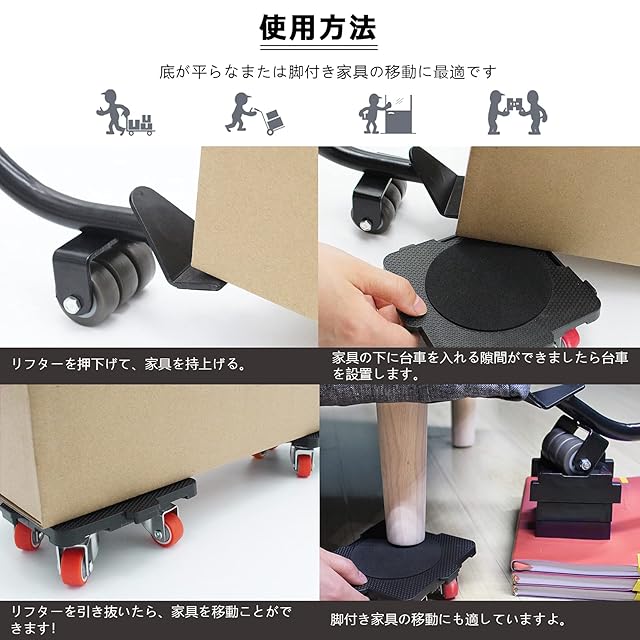 使用方法

底が平らなまたは脚付き家具の移動に最適です

リフターを押下げて、家具を持上げる。

家具の下に台車を入れる隙間ができましたら台車を設置します。

リフターを引き抜いたら、家具を移動ことができます!

脚付き家具の移動にも適していますよ。