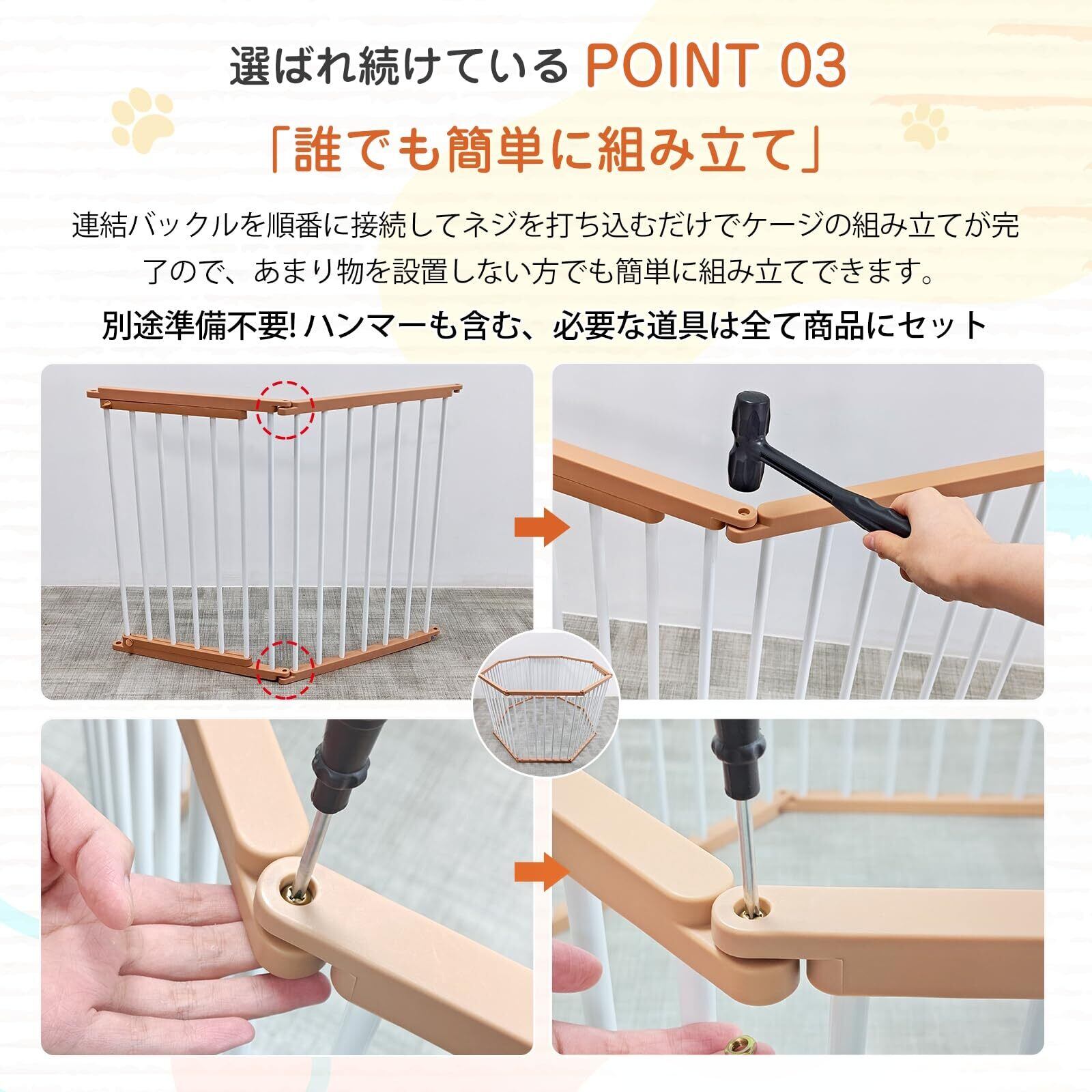 選ばれ続けている POINT 03

「誰でも簡単に組み立て」

連結バックルを順番に接続してネジを打ち込むだけでケージの組み立てが完了ので、あまり物を設置しない方でも簡単に組み立てできます。

別途準備不要! ハンマーも含む、必要な道具は全て商品にセット