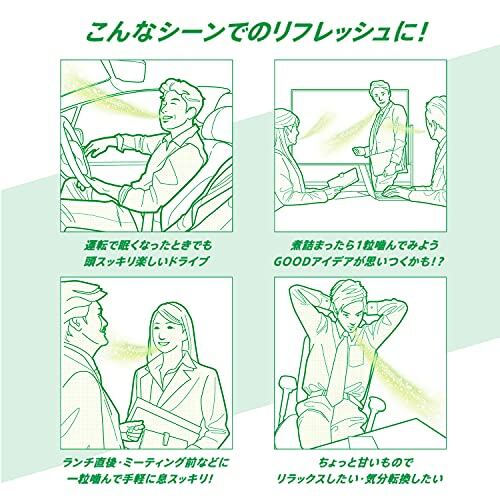 こんなシーンでのリフレッシュに!

運転で眠くなったときでも
頭スッキリ楽しいドライブ

煮詰まったら1粒噛んでみよう
GOODアイデアが思いつくかも!?

ランチ直後・ミーティング前などに
一粒噛んで手軽に息スッキリ!

ちょっと甘いもので
リラックスしたい・気分転換したい