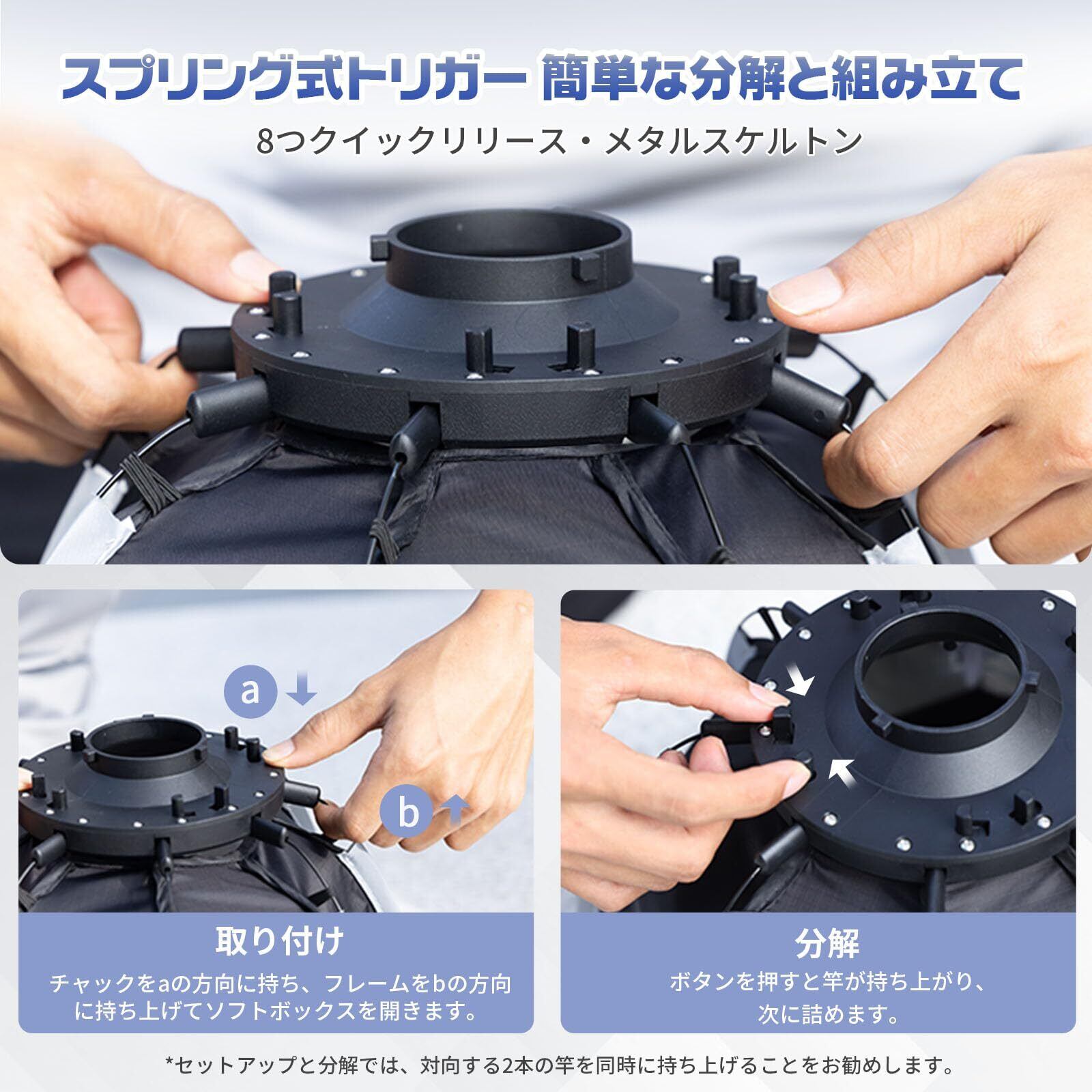 スプリング式トリガー 簡単な分解と組み立て

8つクイックリリース・メタルスケルトン

a

b

取り付け

チャックをaの方向に持ち、フレームをbの方向に持ち上げてソフトボックスを開きます。

分解

ボタンを押すと竿が持ち上がり、次に詰めます。

*セットアップと分解では、対向する2本の竿を同時に持ち上げることをお勧めします。