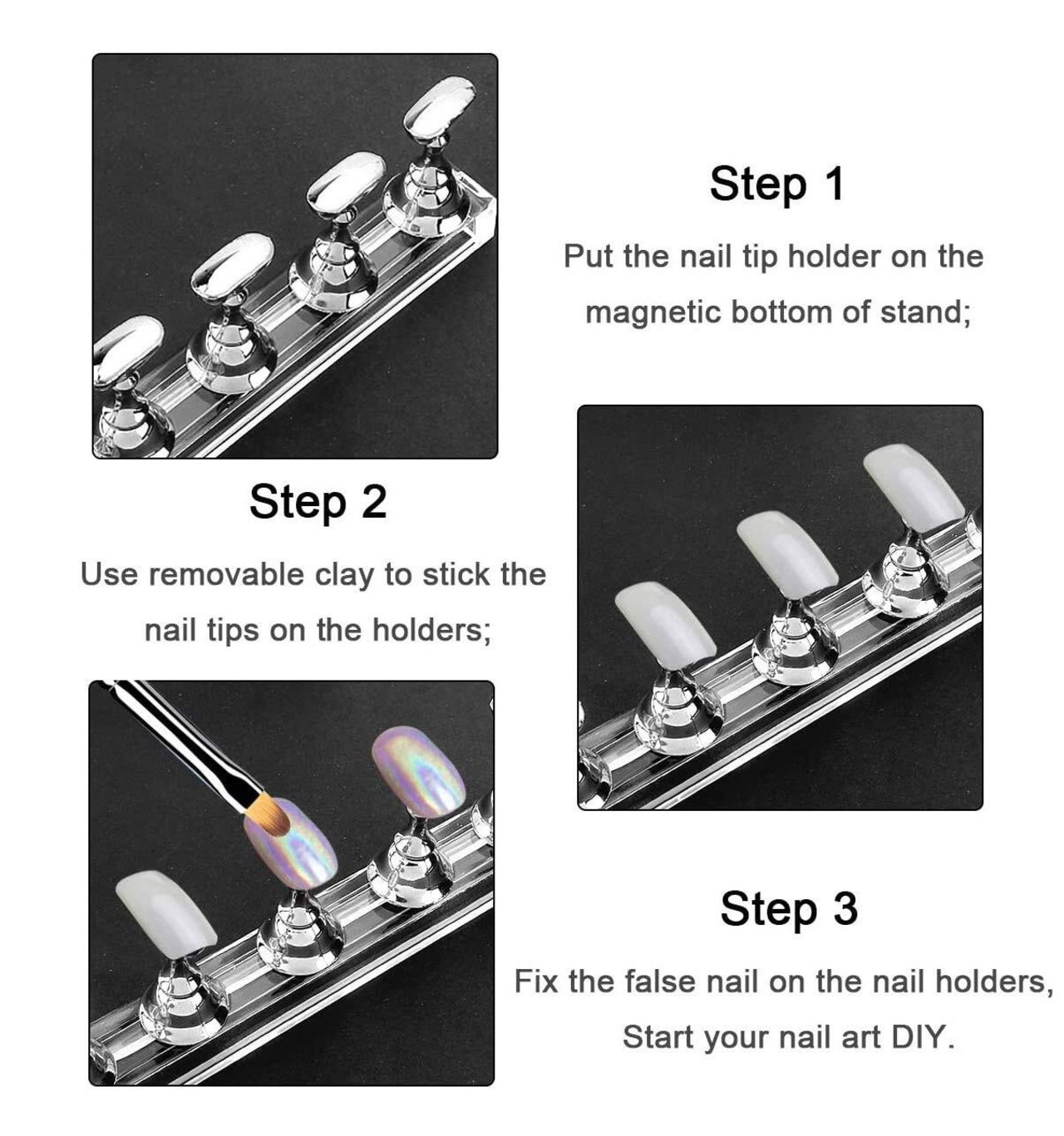 Step 1

Put the nail tip holder on the magnetic bottom of stand;

Step 2

Use removable clay to stick the nail tips on the holders;

Step 3

Fix the false nail on the nail holders, Start your nail art DIY.