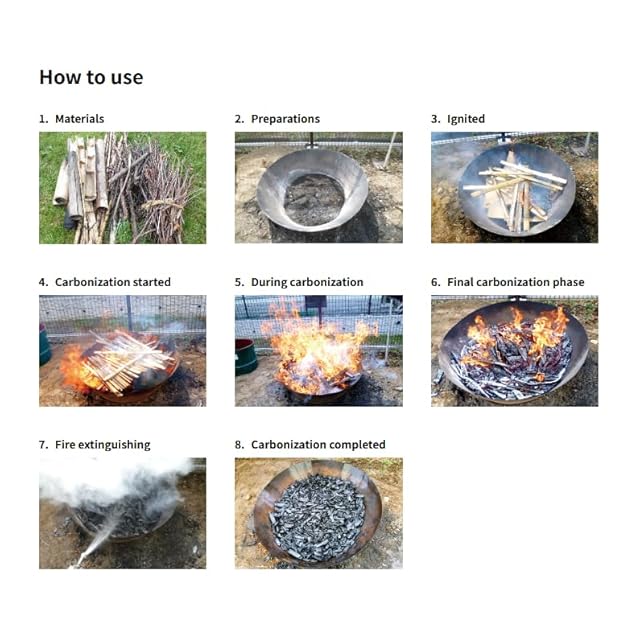 How to use

1. Materials

2. Preparations

3. Ignited

4. Carbonization started

5. During carbonization

6. Final carbonization phase

7. Fire extinguishing

8. Carbonization completed