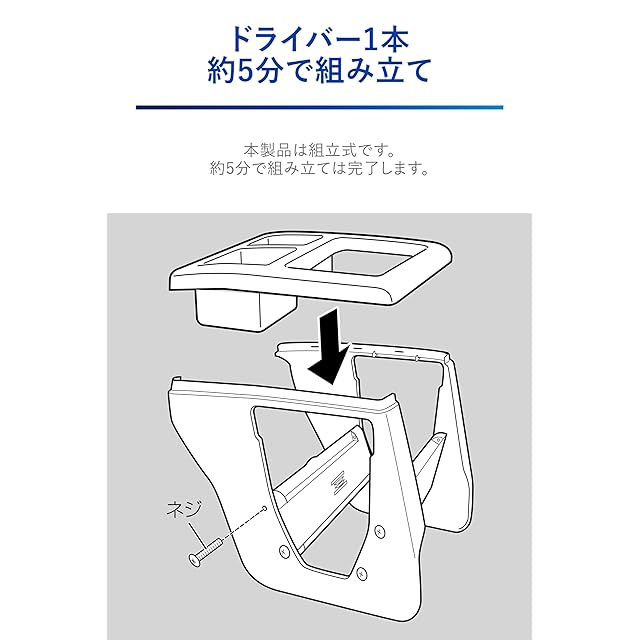 ドライバー1本
約5分で組み立て

本製品は組立式です。
約5分で組み立ては完了します。

ネジ