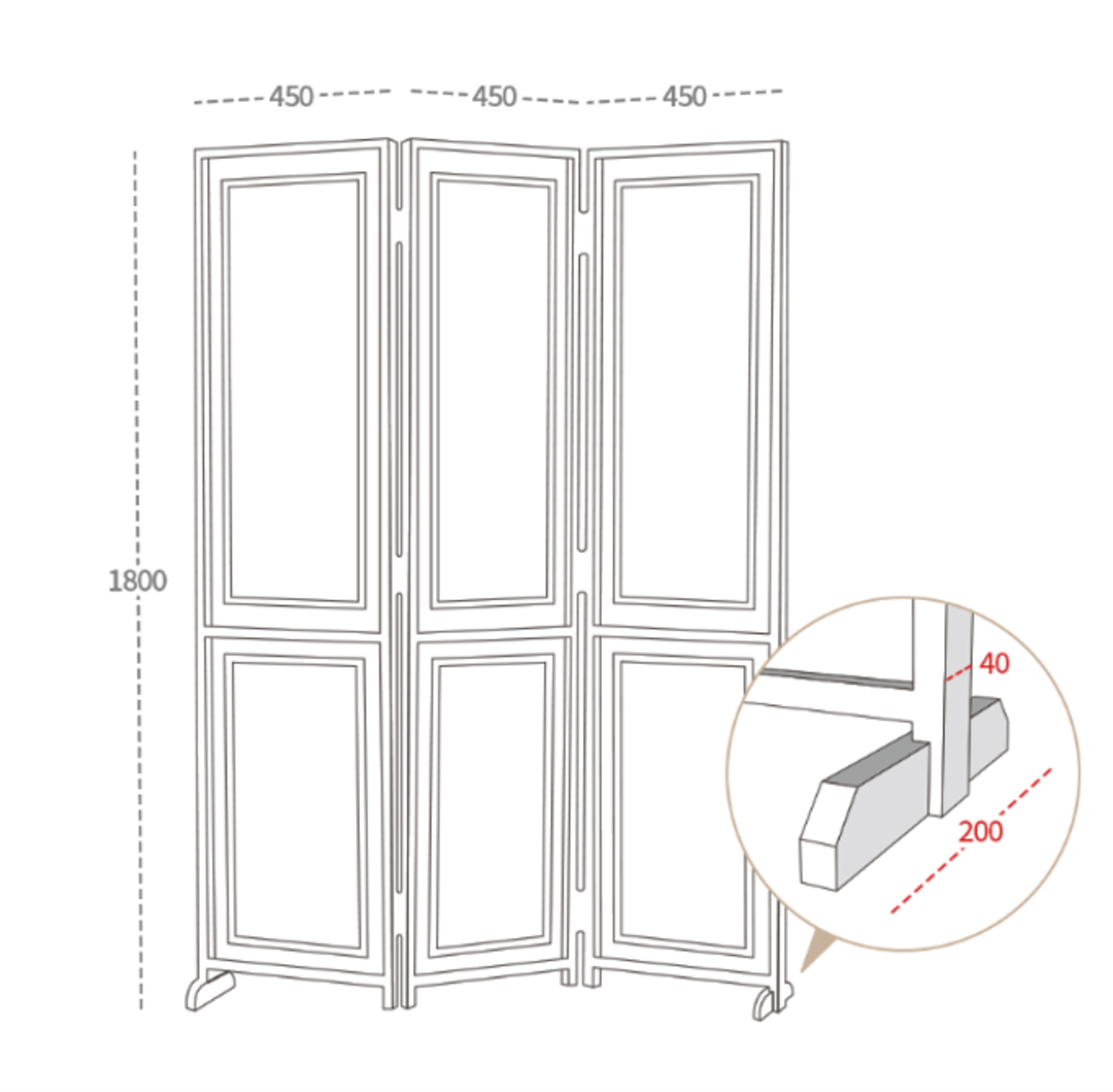 450
450
450
1800
40
200