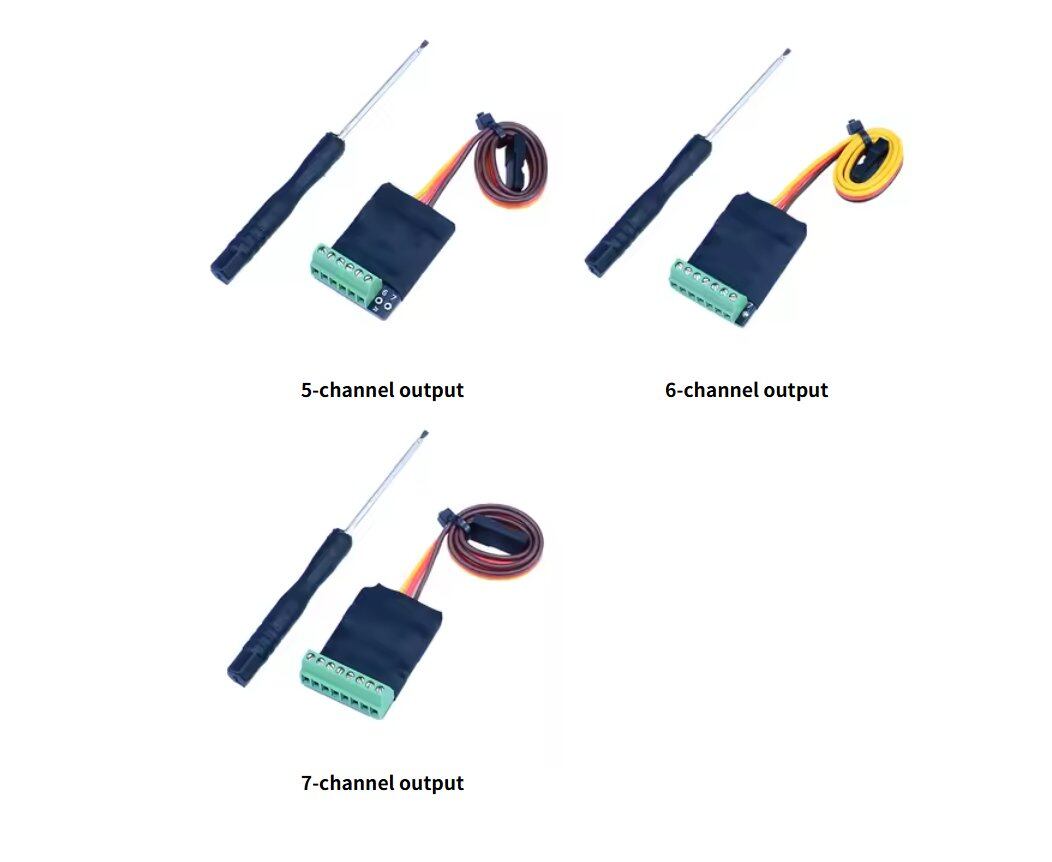 5-channel output

6-channel output

7-channel output