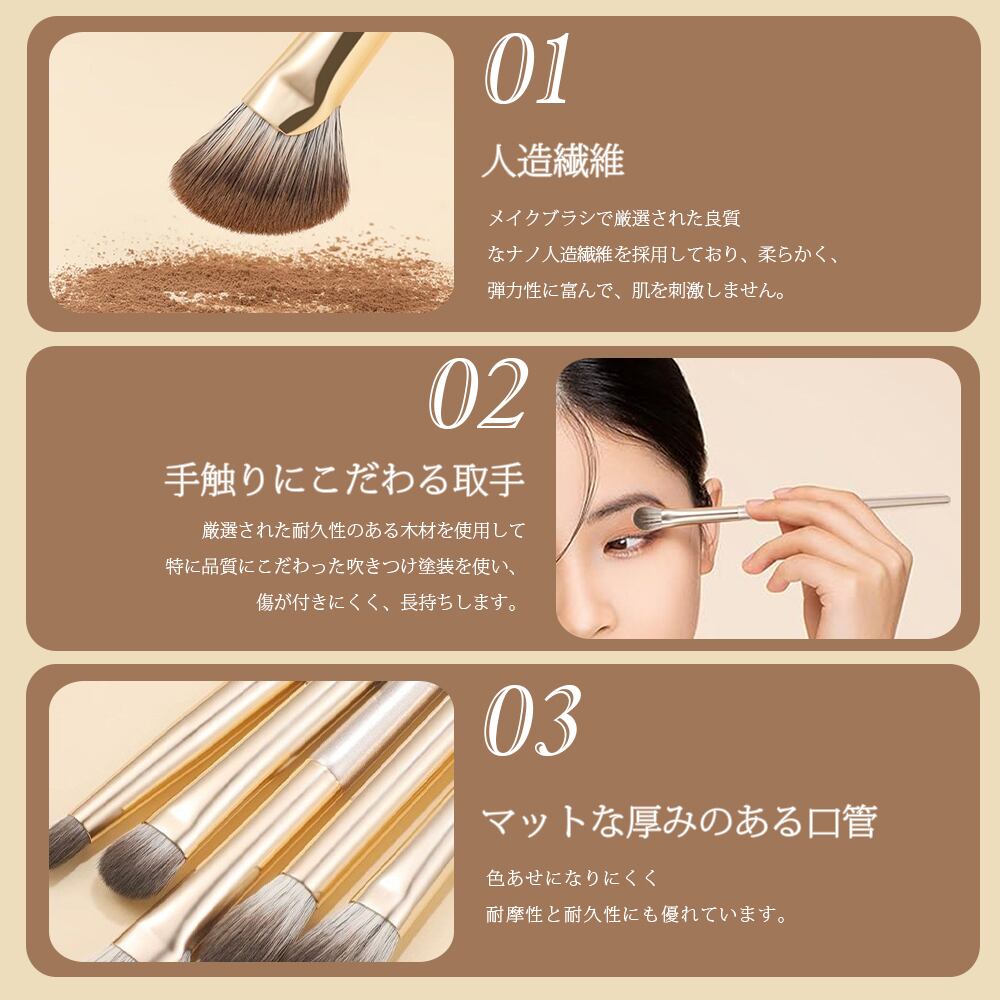 01

人造繊維

メイクブラシで厳選された良質なナノ人造繊維を採用しており、柔らかく、弾力性に富んで、肌を刺激しません。

02

手触りにこだわる取手

厳選された耐久性のある木材を使用して特に品質にこだわった吹きつけ塗装を使い、傷が付きにくく、長持ちします。

03

マットな厚みのある口管

色あせになりにくく
耐摩性と耐久性にも優れています。