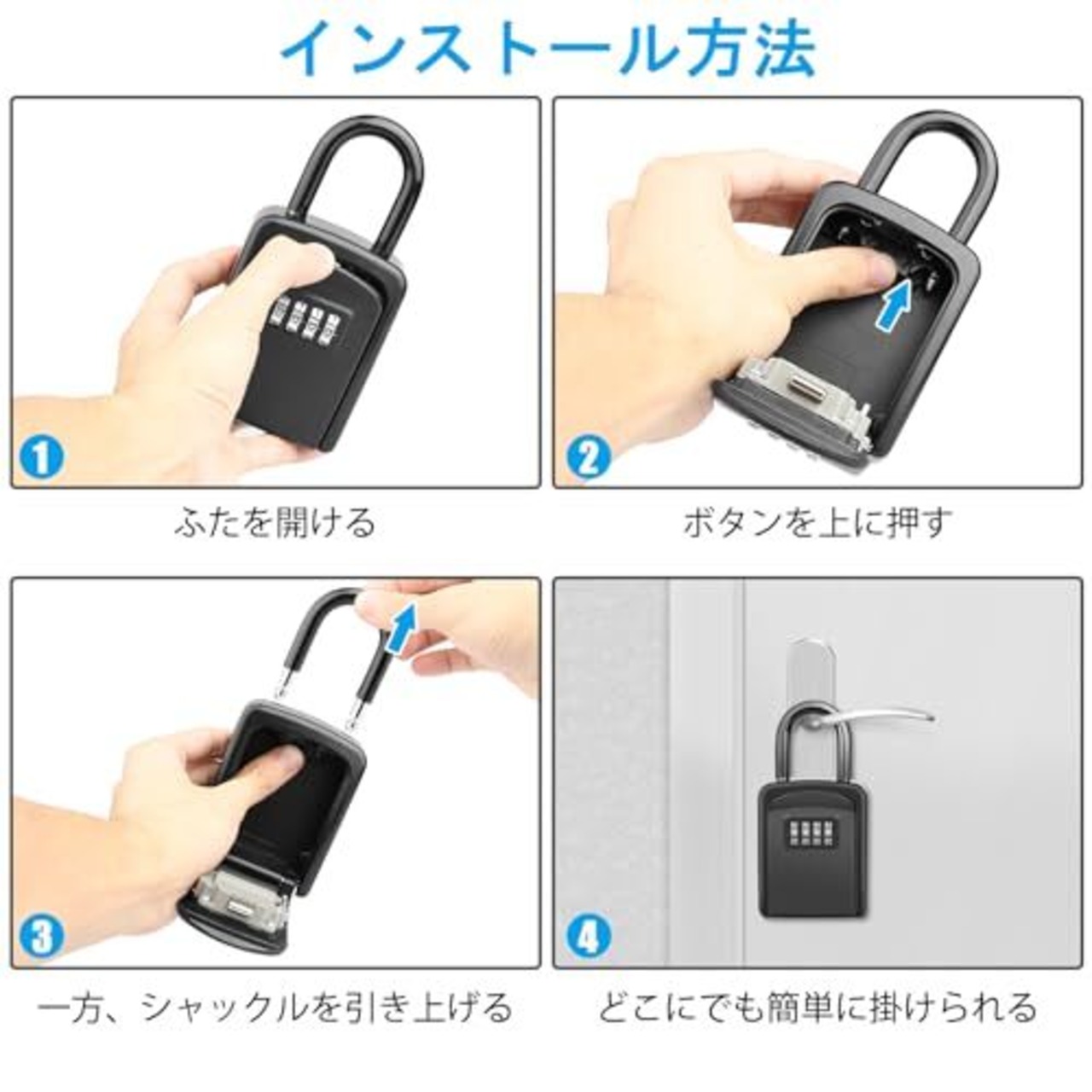 インストール方法

1

ふたを開ける

2

ボタンを上に押す

3

一方、シャックルを引き上げる

4

どこにでも簡単に掛けられる