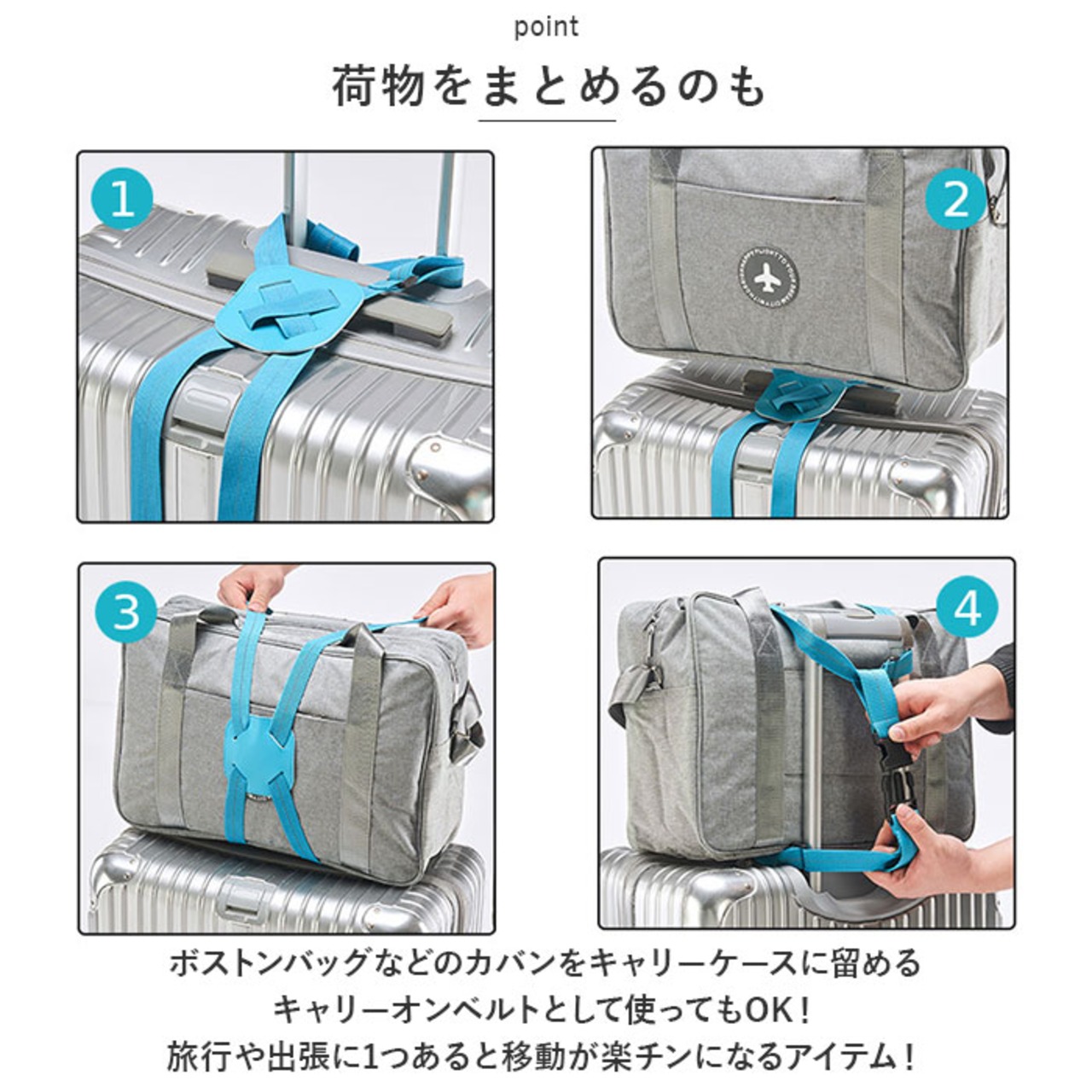 point

荷物をまとめるのも

1

2

3

4

ボストンバッグなどのカバンをキャリーケースに留める
キャリーオンベルトとして使ってもOK！
旅行や出張に1つあると移動が楽チンになるアイテム！