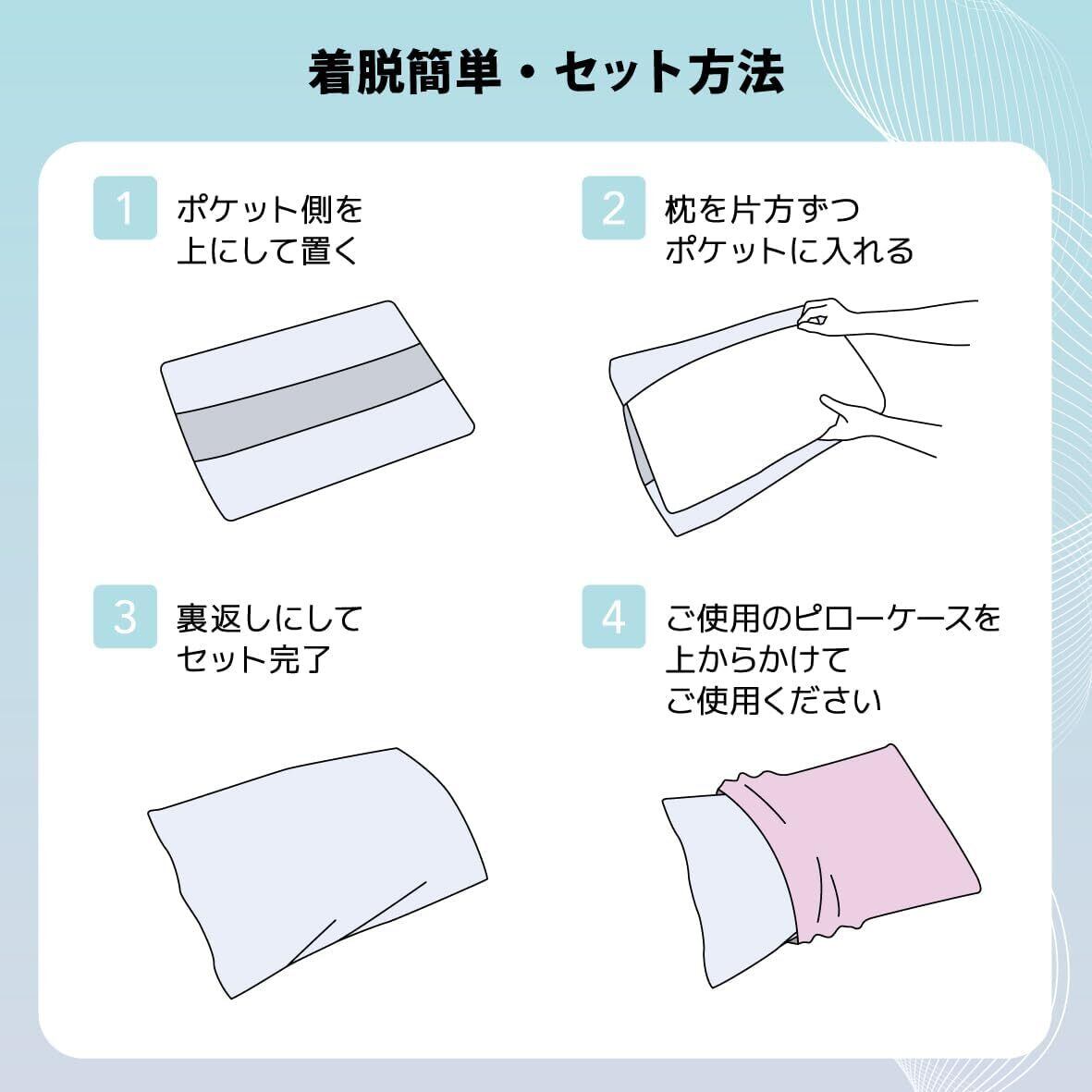 着脱簡単・セット方法

1 ポケット側を上にして置く

2 枕を片方ずつポケットに入れる

3 裏返しにしてセット完了

4 ご使用のピローケースを上からかけてご使用ください