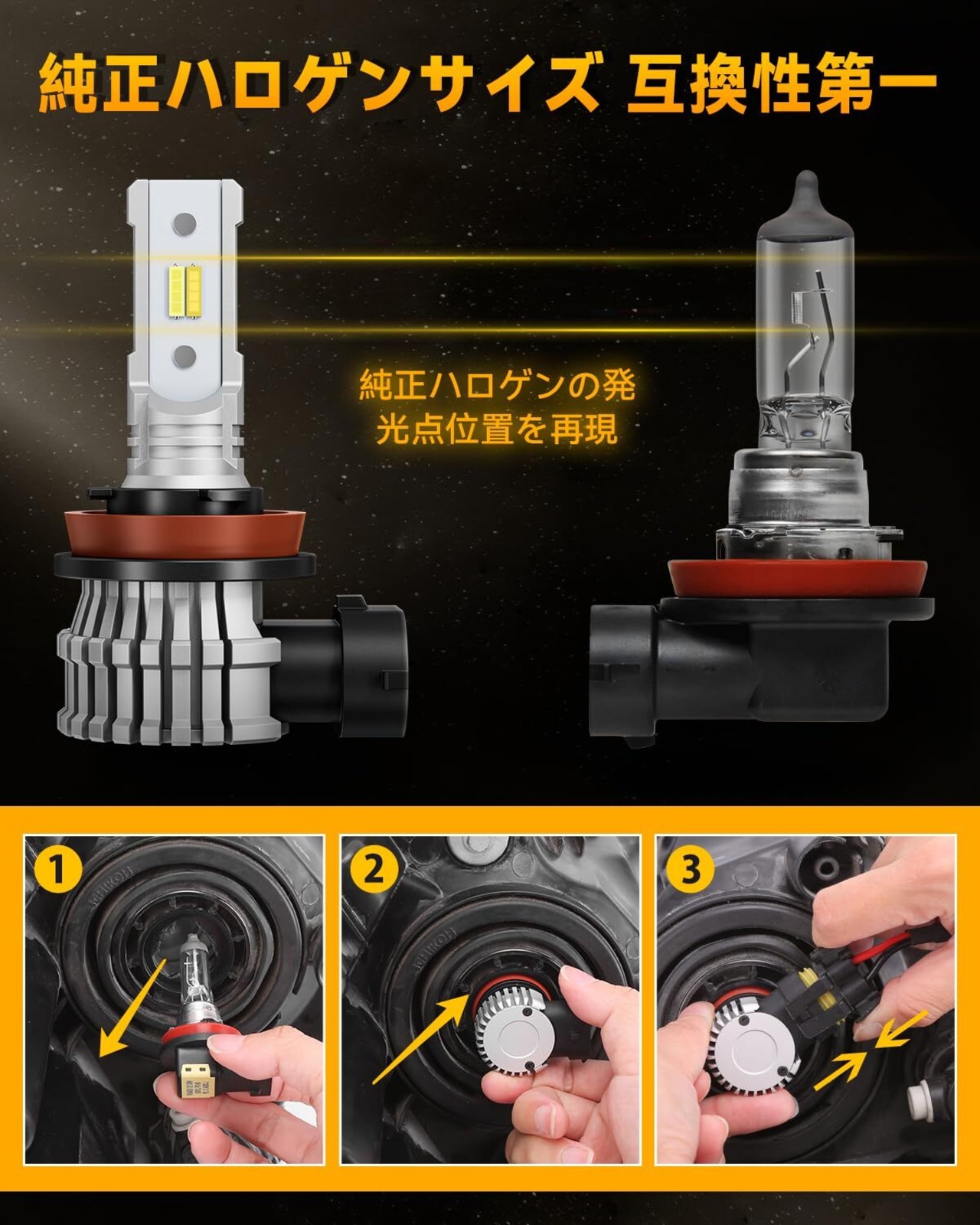 純正ハロゲンサイズ 互換性第一

純正ハロゲンの発光点位置を再現

1

2

3