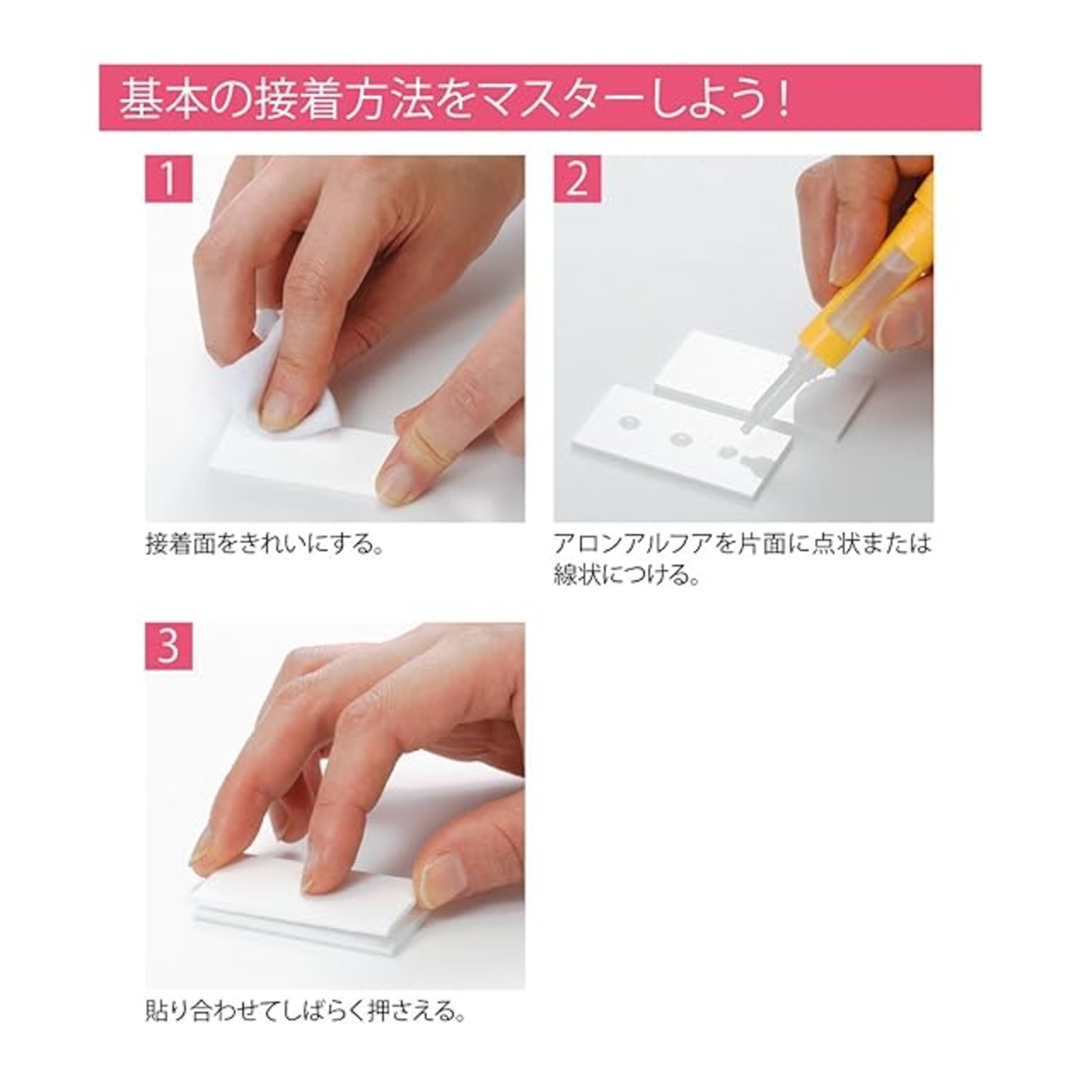 基本の接着方法をマスターしよう！

1

接着面をきれいにする。

2

アロンアルフアを片面に点状または線状につける。

3

貼り合わせてしばらく押さえる。