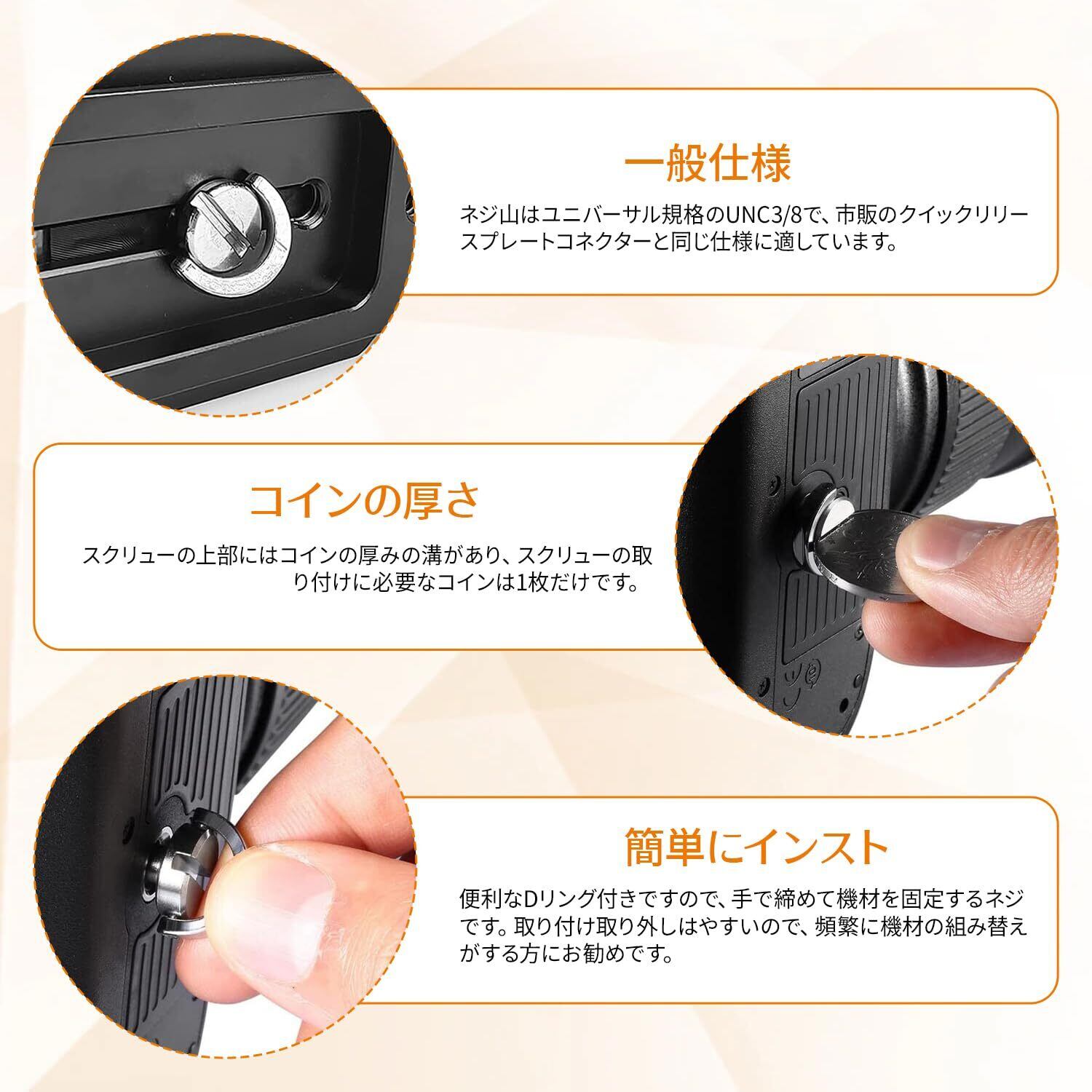 一般仕様

ネジ山はユニバーサル規格のUNC3/8で、市販のクイックリリースプレートコネクターと同じ仕様に適しています。

コインの厚さ

スクリューの上部にはコインの厚みの溝があり、スクリューの取り付けに必要なコインは1枚だけです。

簡単にインスト

便利なDリング付きですので、手で締めて機材を固定するネジです。取り付け取り外しはやすいので、頻繁に機材の組み替えがする方にお勧めです。