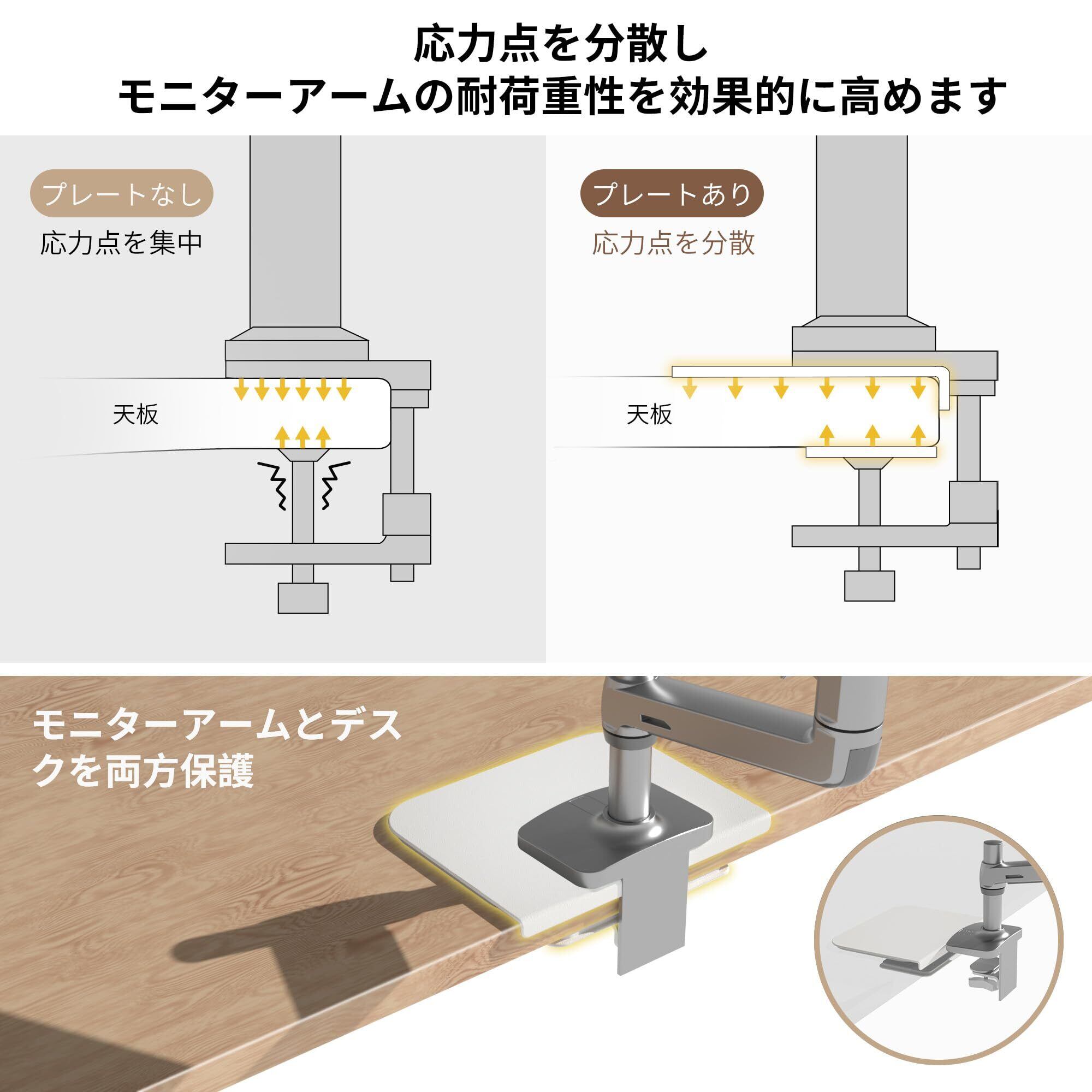 応力点を分散し
モニターアームの耐荷重性を効果的に高めます

プレートなし
応力点を集中

天板

プレートあり
応力点を分散

天板

モニターアームとデスクを両方保護