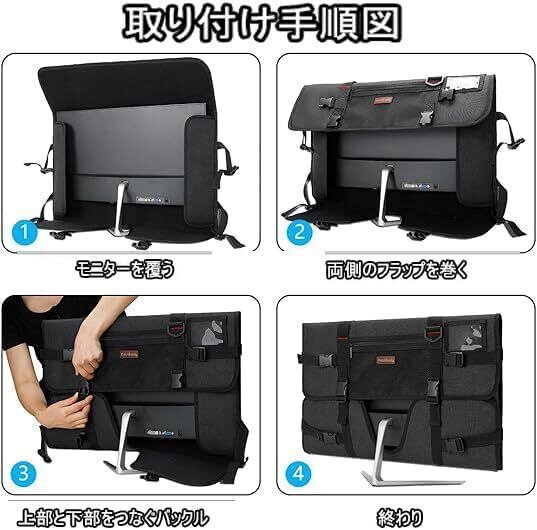 取り付け手順図

1

モニターを覆う

2

両側のフラップを巻く

3

上部と下部をつなぐバックル

4

終わり