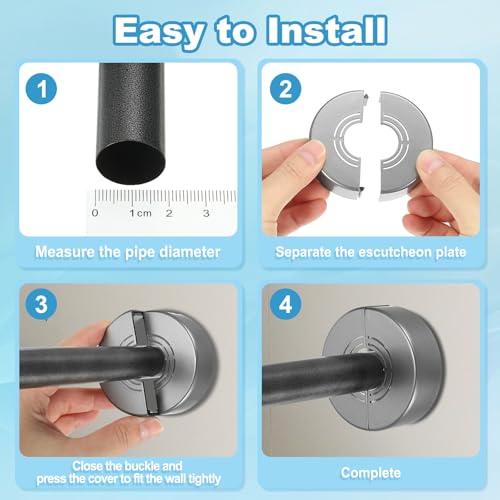 Easy to Install

1

0 1cm 2 3

Measure the pipe diameter

2

Separate the escutcheon plate

3

Close the buckle and press the cover to fit the wall tightly

4

Complete