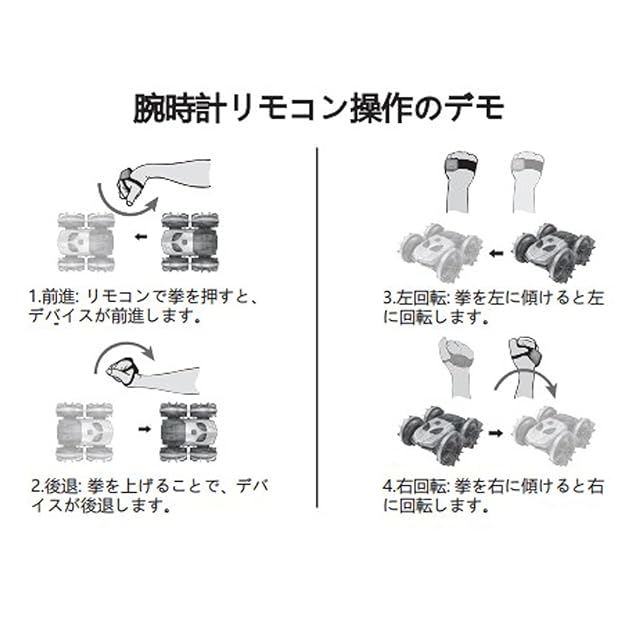 腕時計リモコン操作のデモ

1.前進: リモコンで拳を押すと、デバイスが前進します。

2.後退: 拳を上げることで、デバイスが後退します。

3.左回転: 拳を左に傾けると左に回転します。

4.右回転: 拳を右に傾けると右に回転します。