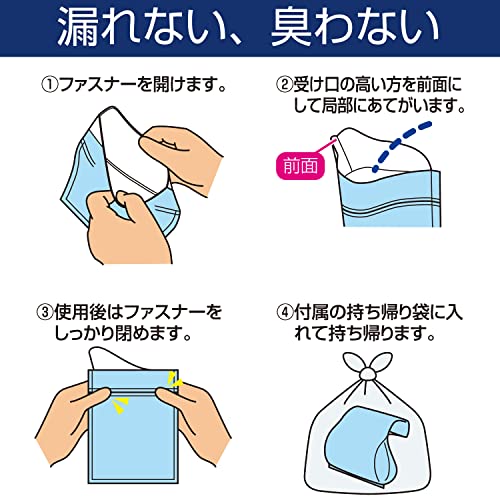 漏れない、臭わない

①ファスナーを開けます。

②受け口の高い方を前面にして局部にあてがいます。

前面

③使用後はファスナーをしっかり閉めます。

④付属の持ち帰り袋に入れて持ち帰ります。