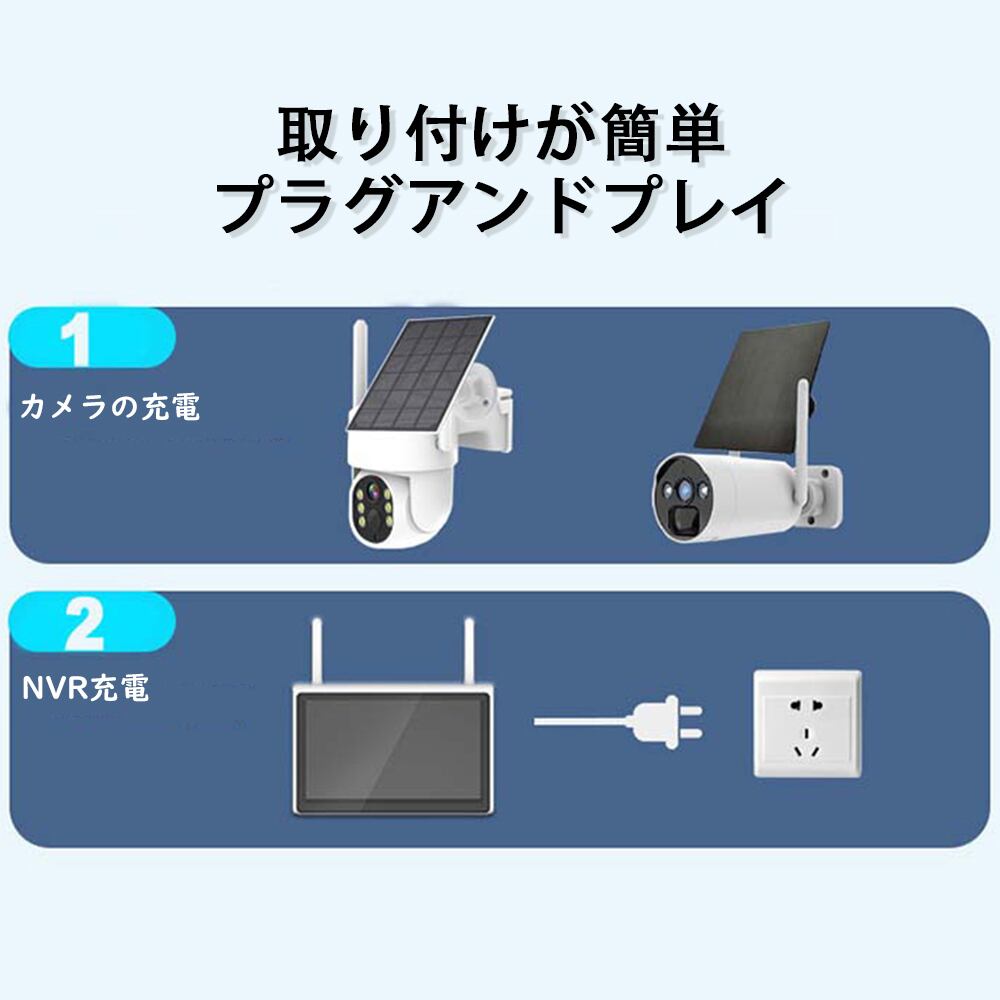 取り付けが簡単
プラグアンドプレイ

1
カメラの充電

2
NVR充電