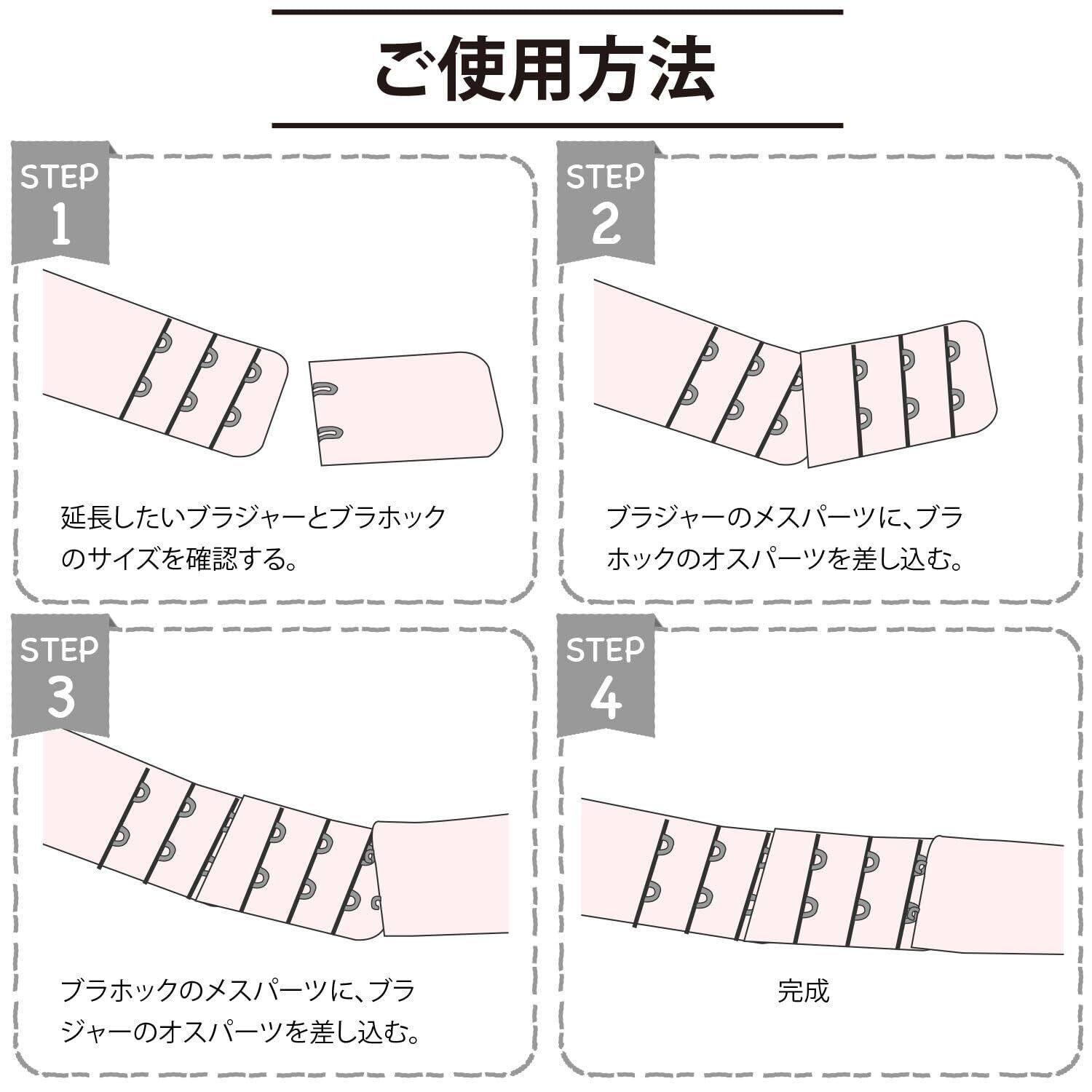 ご使用方法

STEP 1

延長したいブラジャーとブラホックのサイズを確認する。

STEP 2

ブラジャーのメスパーツに、ブラホックのオスパーツを差し込む。

STEP 3

ブラホックのメスパーツに、ブラジャーのオスパーツを差し込む。

STEP 4

完成