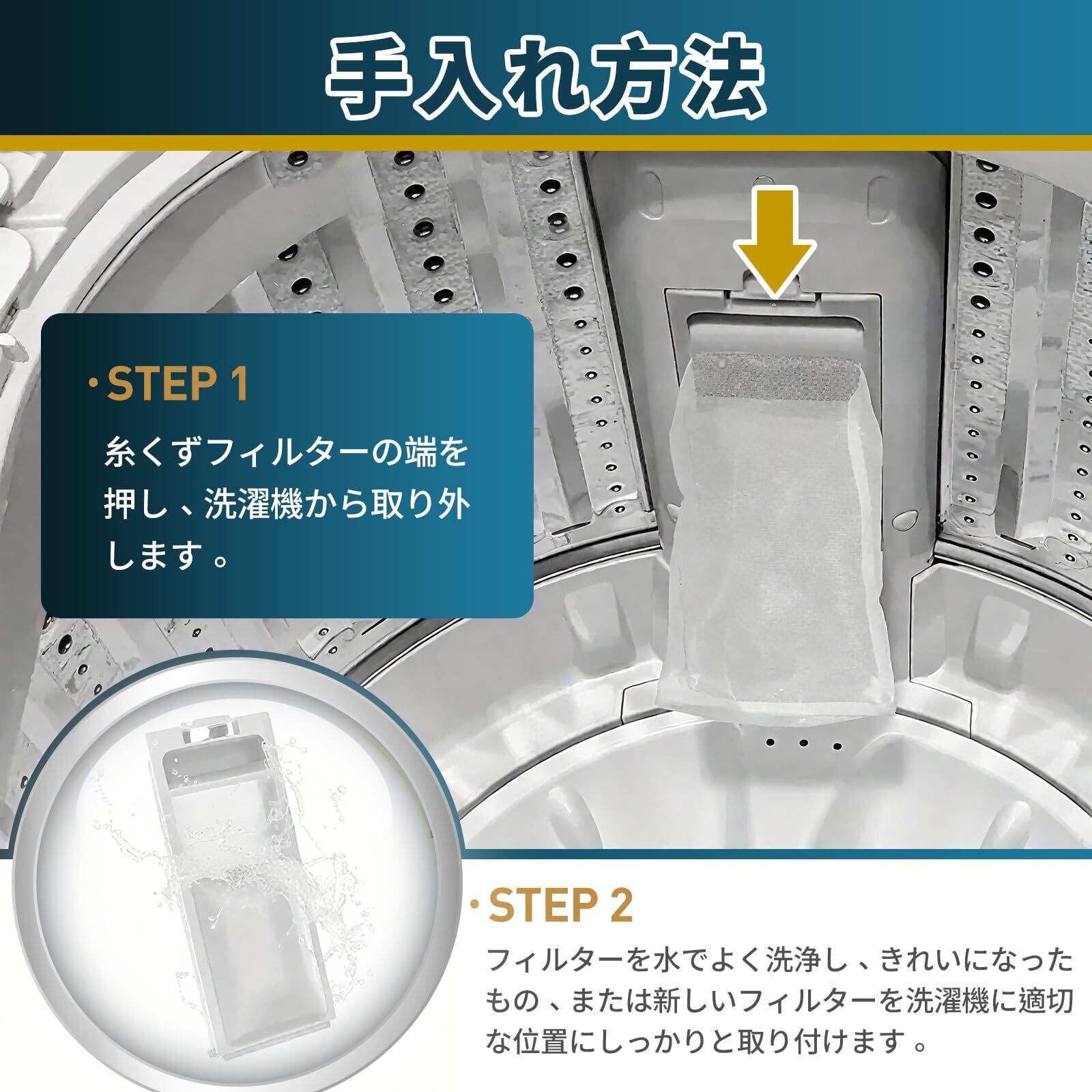 手入れ方法

・STEP 1

糸くずフィルターの端を押し、洗濯機から取り外します。

・STEP 2

フィルターを水でよく洗浄し、きれいになったもの、または新しいフィルターを洗濯機に適切な位置にしっかりと取り付けます。