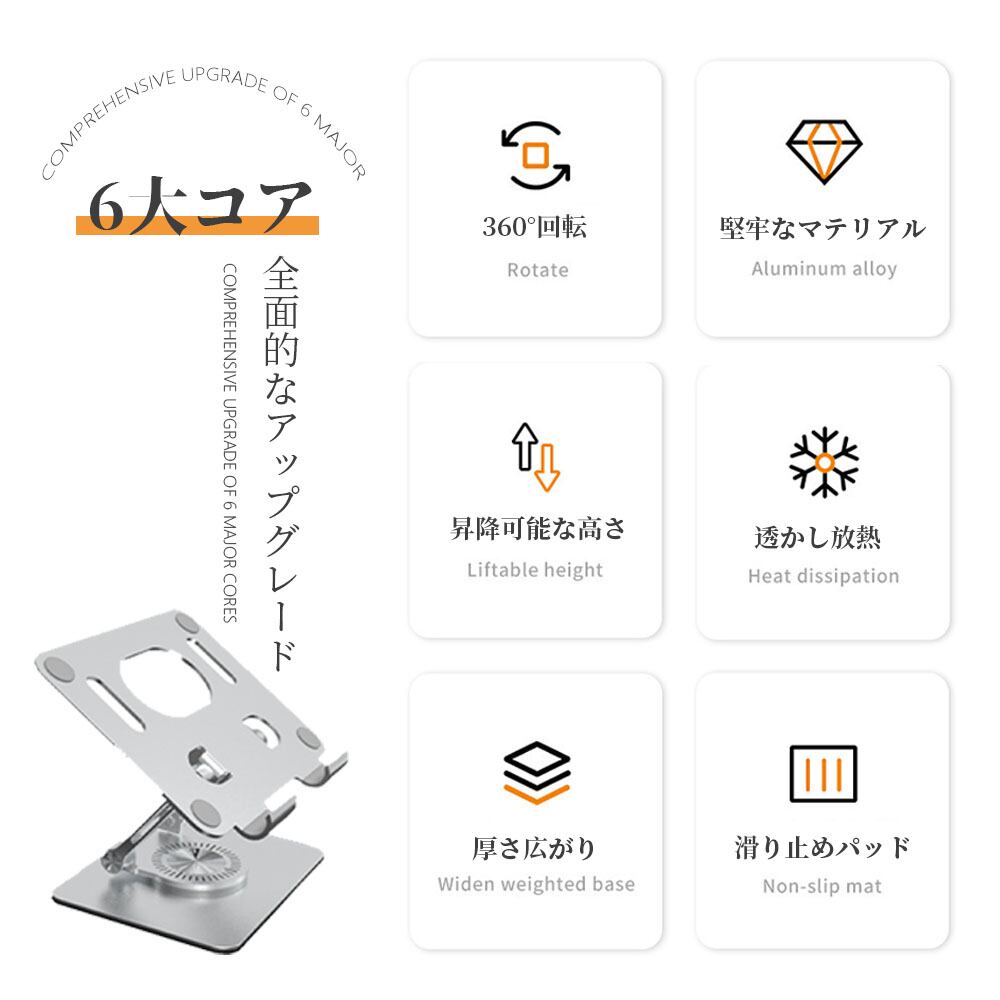 COMPREHENSIVE UPGRADE OF 6 MAJOR

6大コア

全面的なアップグレード

COMPREHENSIVE UPGRADE OF 6 MAJOR CORES

360°回転
Rotate

堅牢なマテリアル
Aluminum alloy

昇降可能な高さ
Liftable height

透かし放熱
Heat dissipation

厚さ広がり
Widen weighted base

滑り止めパッド
Non-slip mat