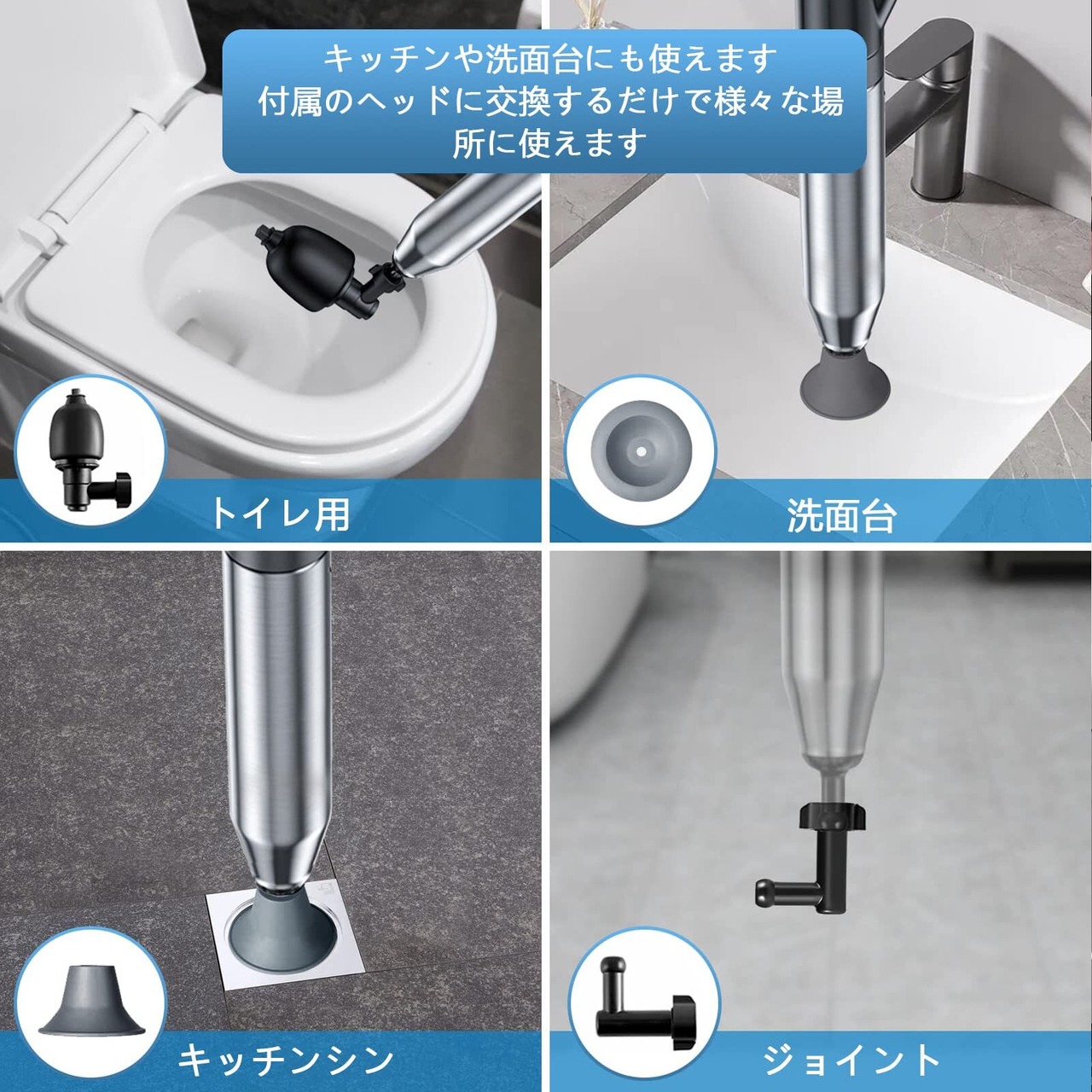 キッチンや洗面台にも使えます
付属のヘッドに交換するだけで様々な場所に使えます

トイレ用

洗面台

キッチンシン

ジョイント