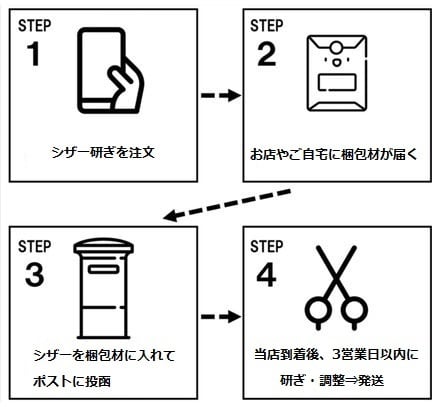 STEP
1

シザー研ぎを注文

STEP
2

お店やご自宅に梱包材が届く

STEP
3

シザーを梱包材に入れて
ポストに投函

STEP
4

当店到着後、3営業日以内に
研ぎ・調整⇒発送