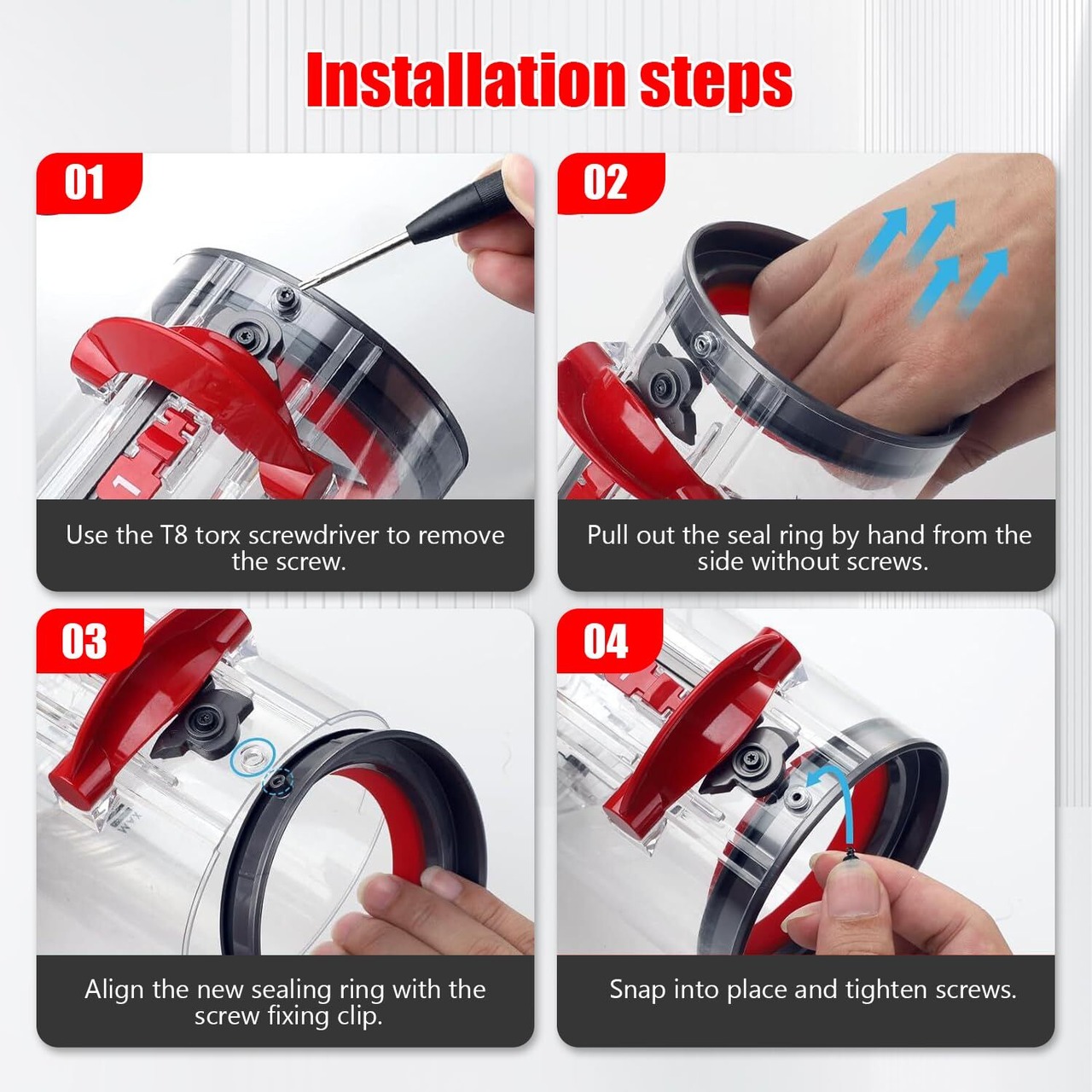 Installation steps

01

Use the T8 torx screwdriver to remove the screw.

02

Pull out the seal ring by hand from the side without screws.

03

Align the new sealing ring with the screw fixing clip.

04

Snap into place and tighten screws.