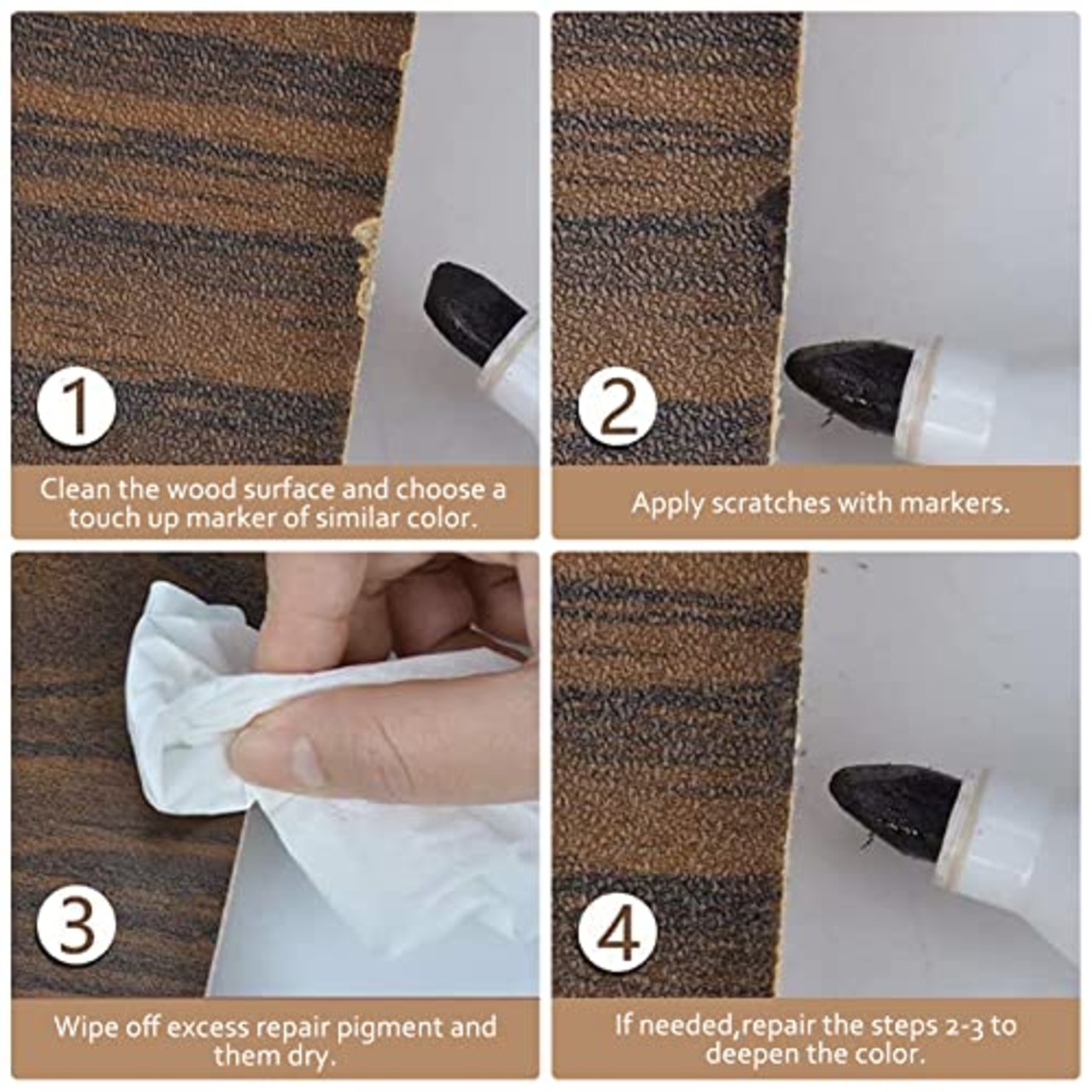 1

Clean the wood surface and choose a touch up marker of similar color.

2

Apply scratches with markers.

3

Wipe off excess repair pigment and them dry.

4

If needed,repair the steps 2-3 to deepen the color.