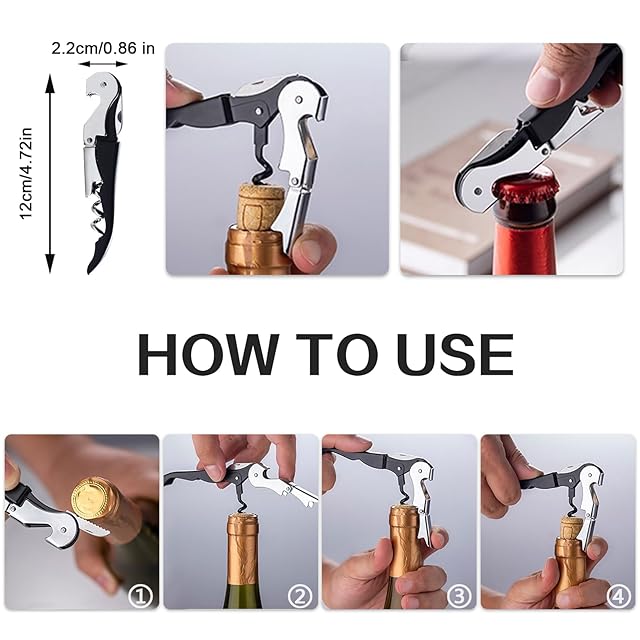 2.2cm/0.86 in

12cm/4.72in

HOW TO USE

①

②

③

④