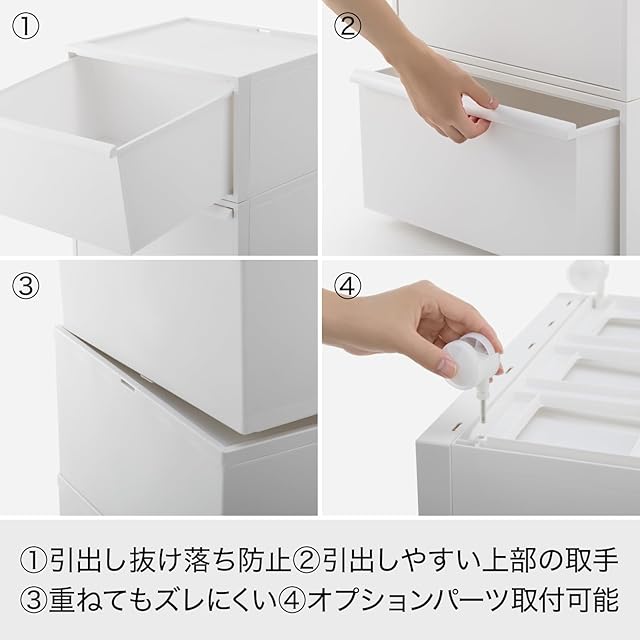 ①

②

③

④

①引出し抜け落ち防止②引出しやすい上部の取手
③重ねてもズレにくい④オプションパーツ取付可能