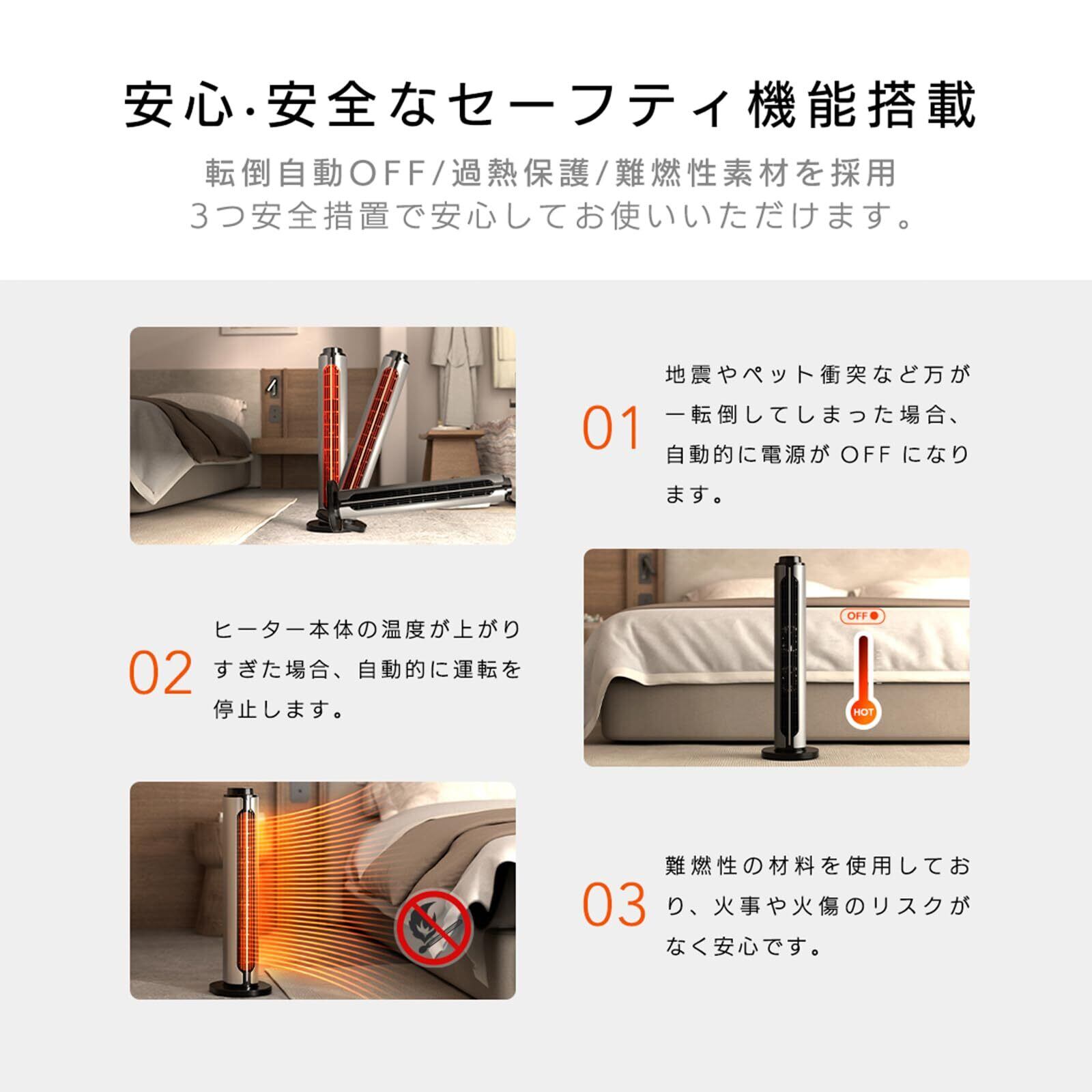 安心·安全なセーフティ機能搭載

転倒自動OFF/過熱保護/難燃性素材を採用
3つ安全措置で安心してお使いいただけます。

01
地震やペット衝突など万が一転倒してしまった場合、自動的に電源が OFF になります。

02
ヒーター本体の温度が上がりすぎた場合、自動的に運転を停止します。

OFF

HOT

03
難燃性の材料を使用しており、火事や火傷のリスクがなく安心です。