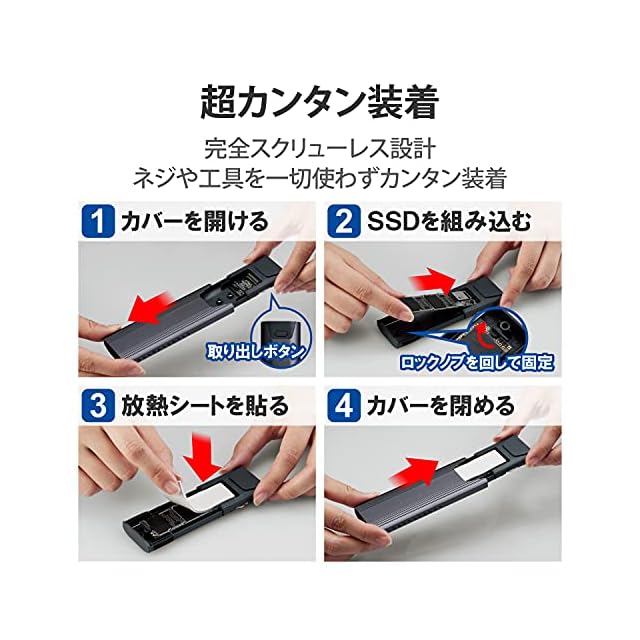 超カンタン装着

完全スクリューレス設計
ネジや工具を一切使わずカンタン装着

1 カバーを開ける

取り出しボタン

2 SSDを組み込む

ロックノブを回して固定

3 放熱シートを貼る

4 カバーを閉める