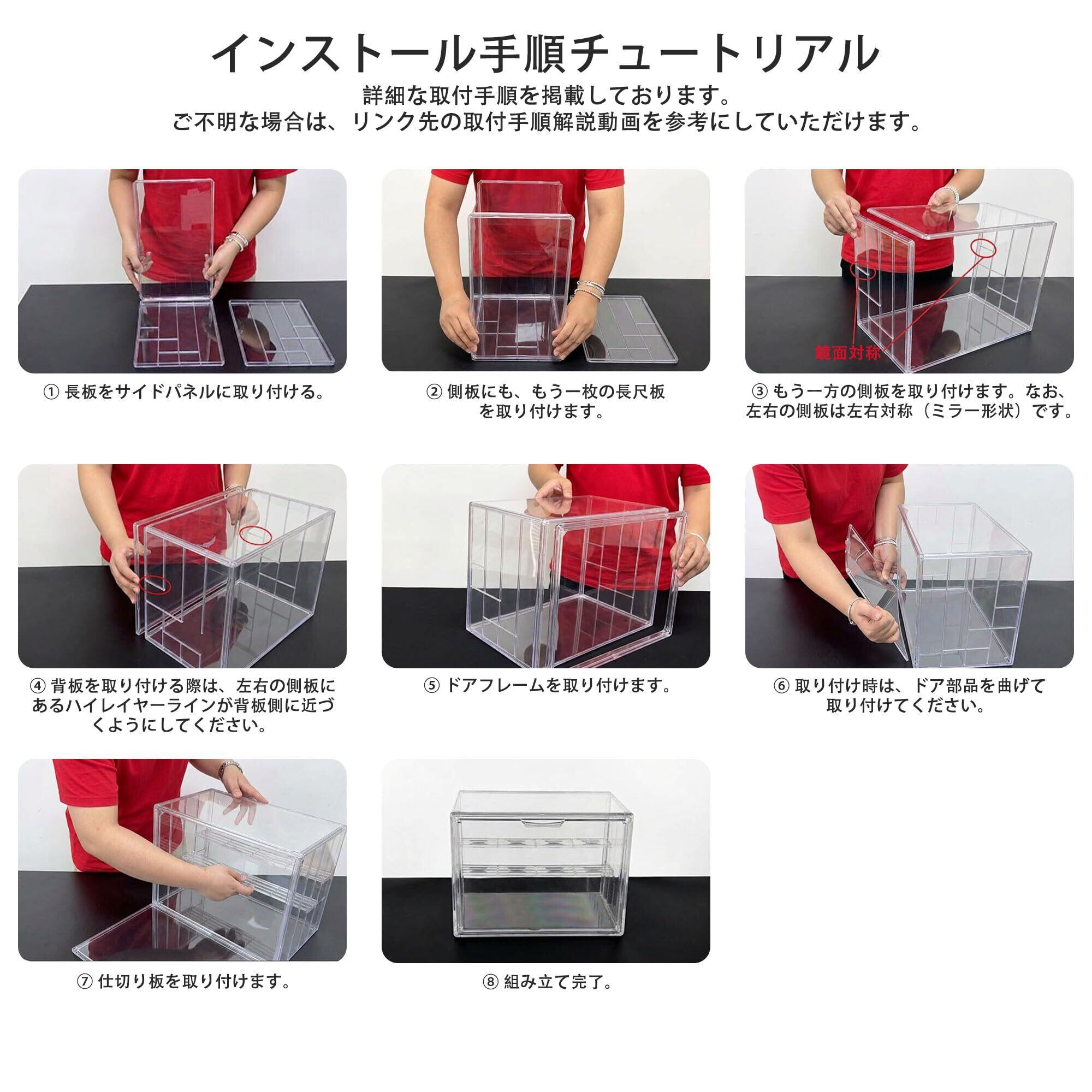 インストール手順チュートリアル

詳細な取付手順を掲載しております。
ご不明な場合は、リンク先の取付手順解説動画を参考にしていただけます。

① 長板をサイドパネルに取り付ける。

② 側板にも、もう一枚の長尺板を取り付けます。

鏡面対称

③ もう一方の側板を取り付けます。なお、左右の側板は左右対称（ミラー形状）です。

④ 背板を取り付ける際は、左右の側板にあるハイレイヤーラインが背板側に近づくようにしてください。

⑤ ドアフレームを取り付けます。

⑥ 取り付け時は、ドア部品を曲げて取り付けてください。

⑦ 仕切り板を取り付けます。

⑧ 組み立て完了。