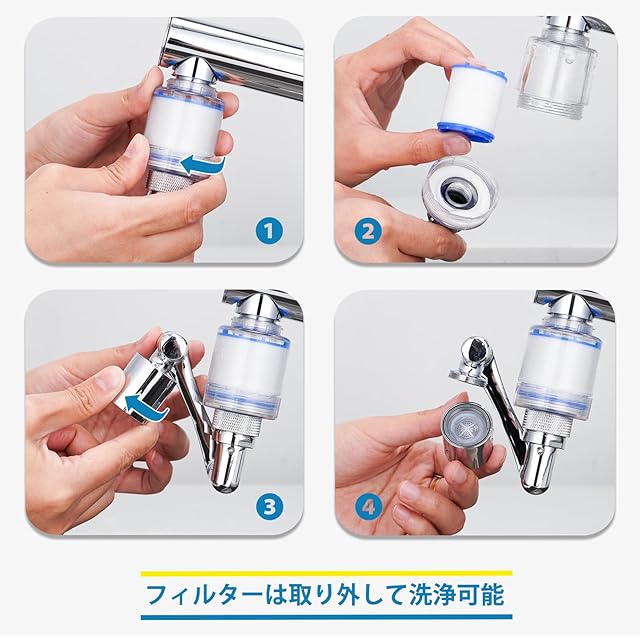 1

2

3

4

フィルターは取り外して洗浄可能