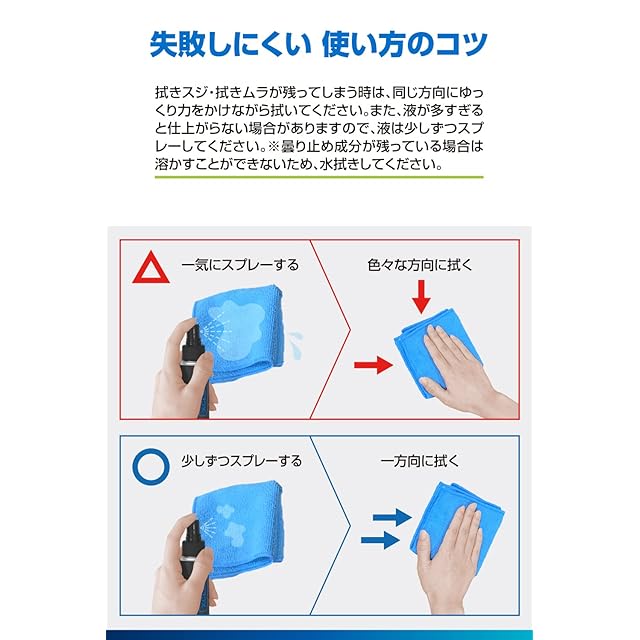 失敗しにくい 使い方のコツ

拭きスジ・拭きムラが残ってしまう時は、同じ方向にゆっくり力をかけながら拭いてください。また、液が多すぎると仕上がらない場合がありますので、液は少しずつスプレーしてください。※曇り止め成分が残っている場合は溶かすことができないため、水拭きしてください。

△ 一気にスプレーする

色々な方向に拭く

○ 少しずつスプレーする

一方向に拭く