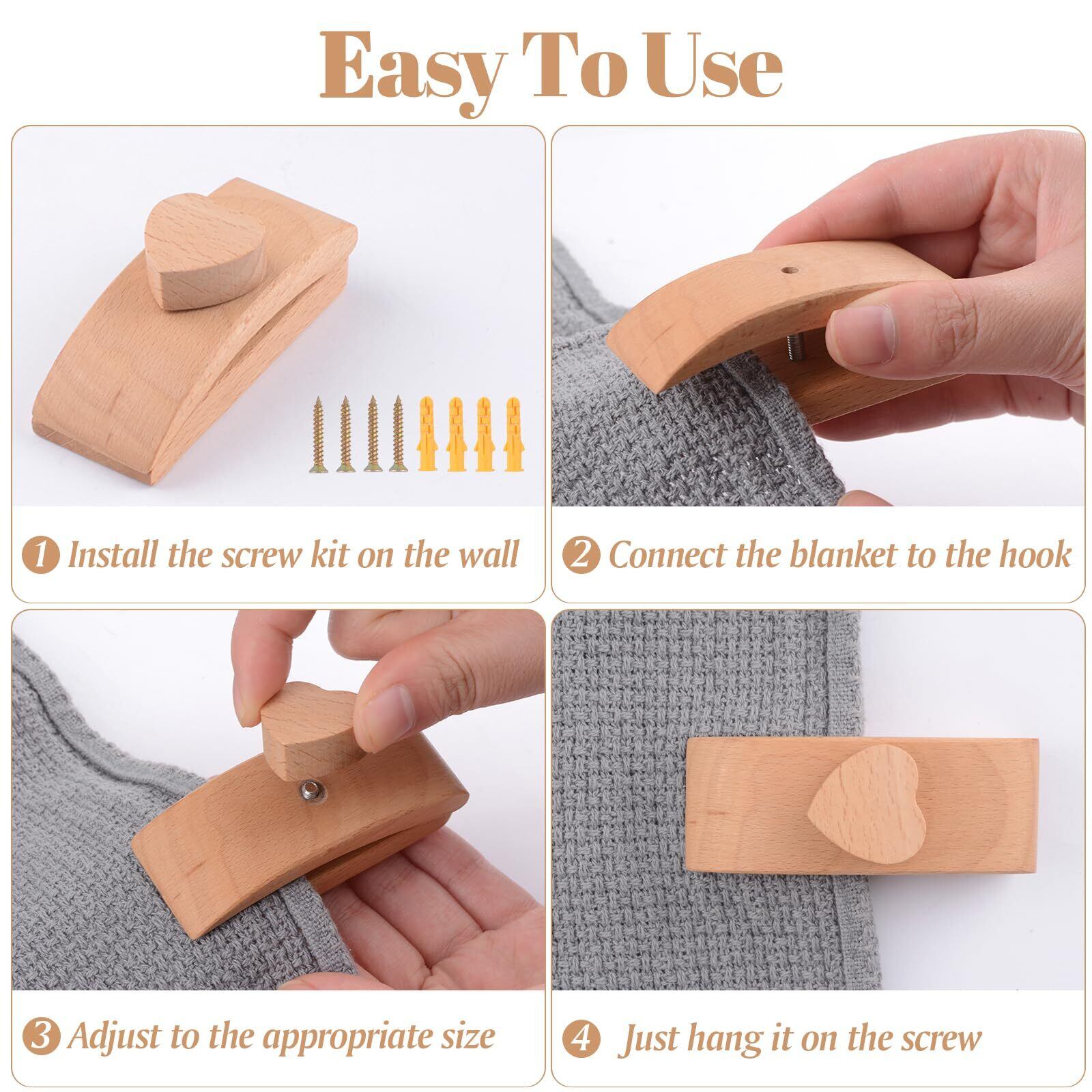 Easy To Use

1 Install the screw kit on the wall

2 Connect the blanket to the hook

3 Adjust to the appropriate size

4 Just hang it on the screw